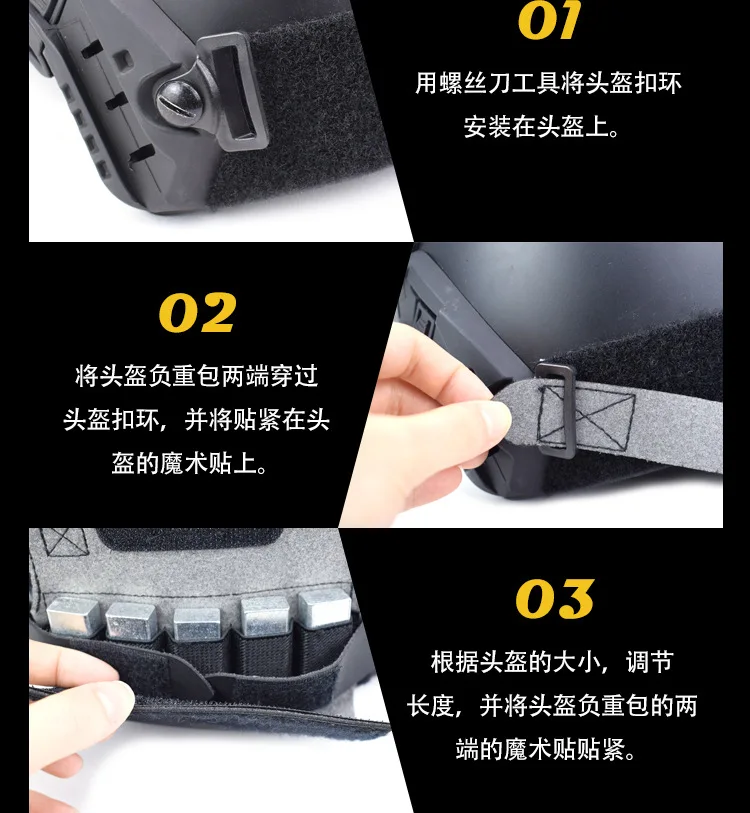 01

用螺丝刀工具将头盔扣环安装在头盔上。

02

将头盔负重包两端穿过头盔扣环，并将贴紧在头盔的魔术贴上。

03

根据头盔的大小，调节长度，并将头盔负重包的两端的魔术贴贴紧。