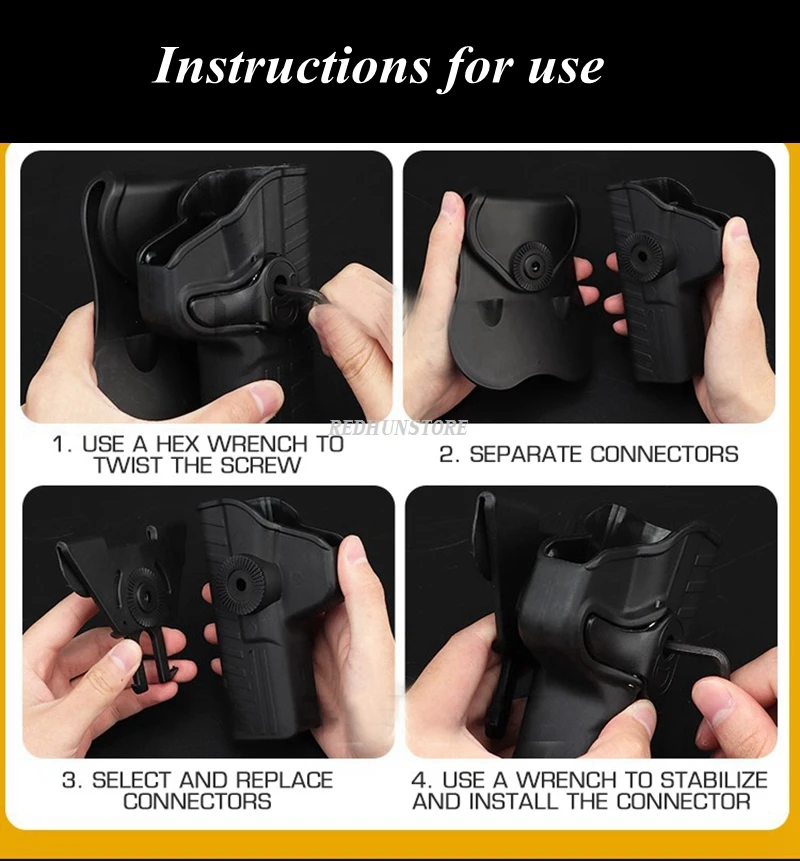 Instructions for use

REDHUNSTORE

1. USE A HEX WRENCH TO TWIST THE SCREW

2. SEPARATE CONNECTORS

3. SELECT AND REPLACE CONNECTORS

4. USE A WRENCH TO STABILIZE AND INSTALL THE CONNECTOR