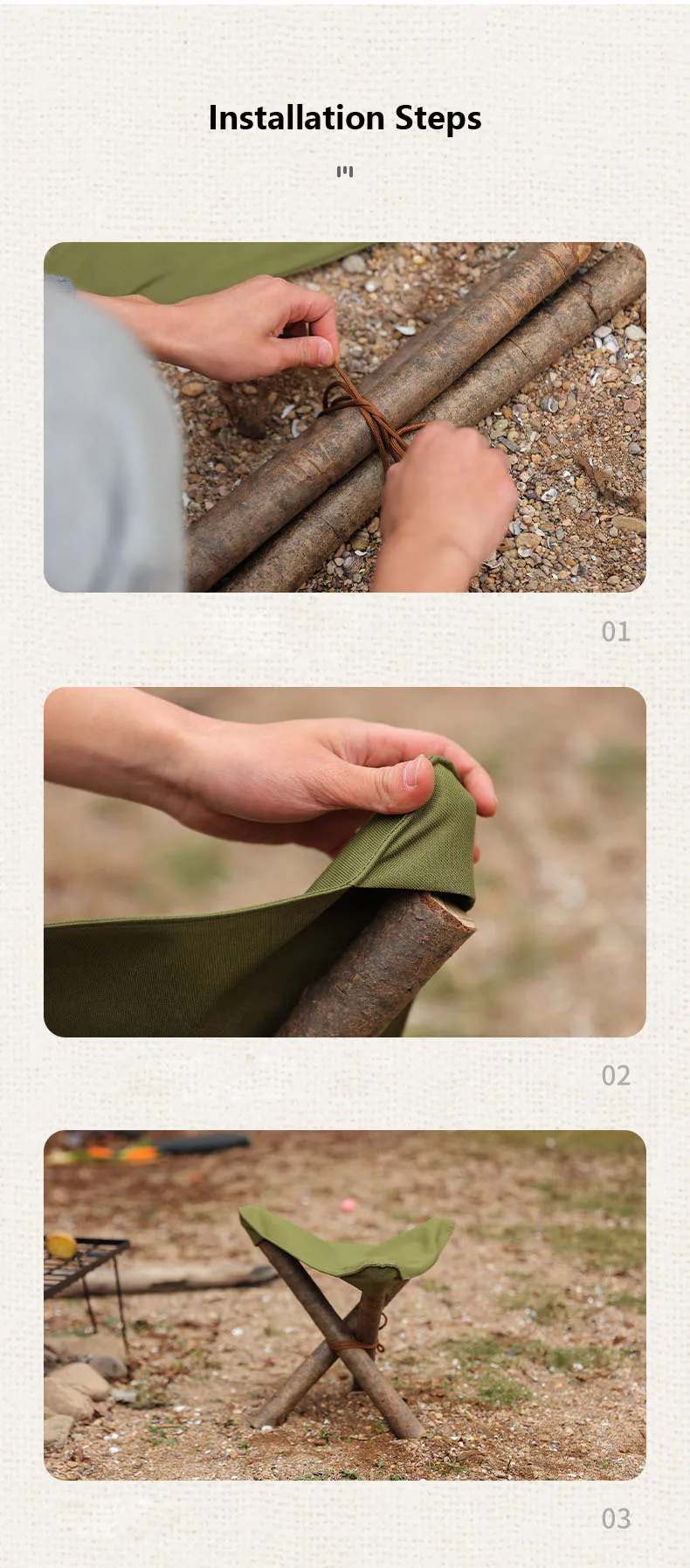 Installation Steps

01

02

03