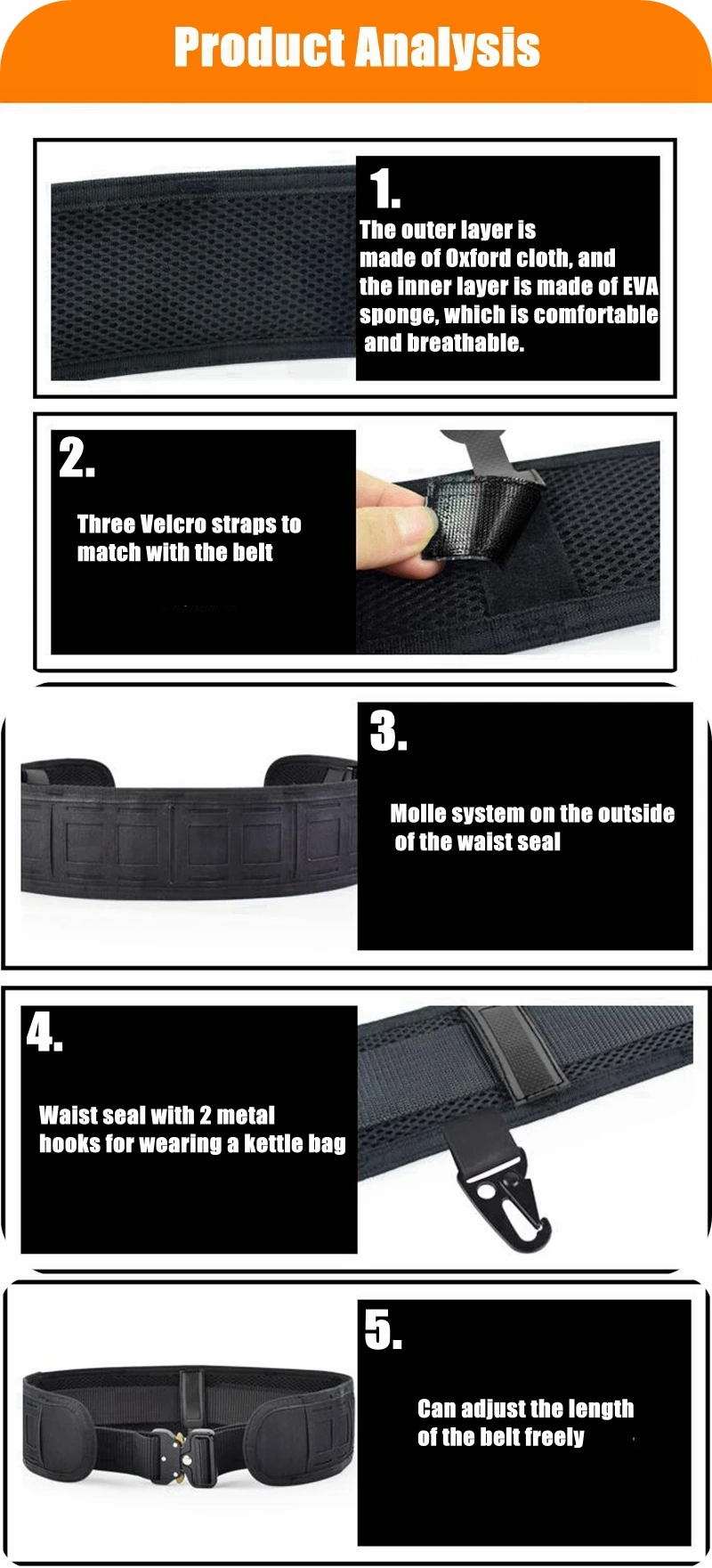 Product Analysis

1.
The outer layer is made of Oxford cloth, and the inner layer is made of EVA sponge, which is comfortable and breathable.

2.
Three Velcro straps to match with the belt

3.
Molle system on the outside of the waist seal

4.
Waist seal with 2 metal hooks for wearing a kettle bag

5.
Can adjust the length of the belt freely