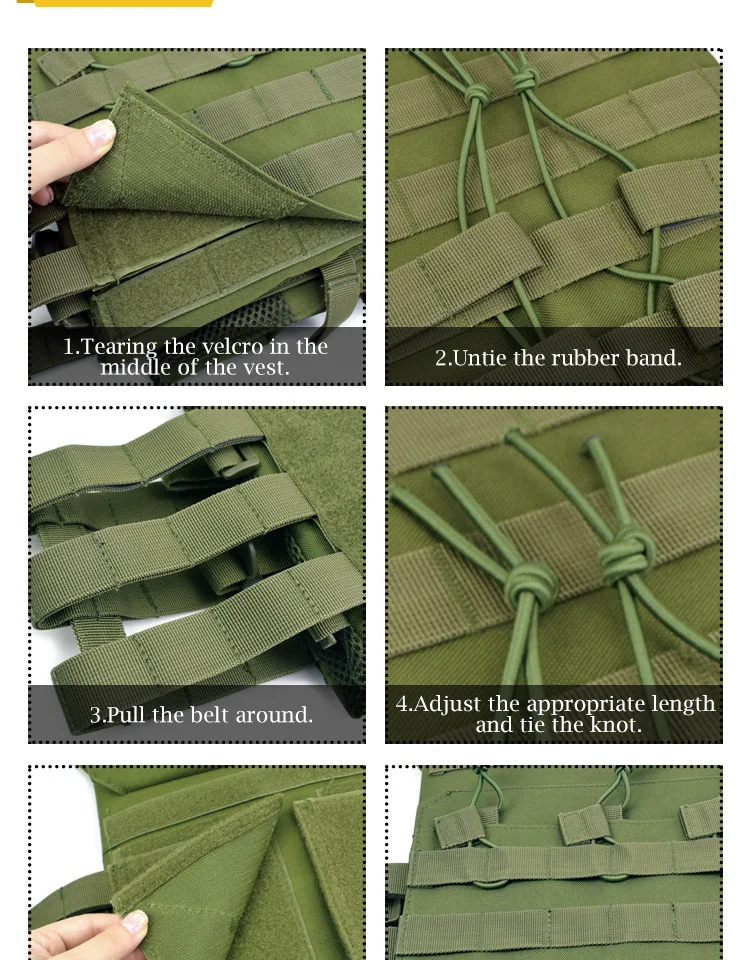 1.Tearing the velcro in the middle of the vest.

2.Untie the rubber band.

3.Pull the belt around.

4.Adjust the appropriate length and tie the knot.