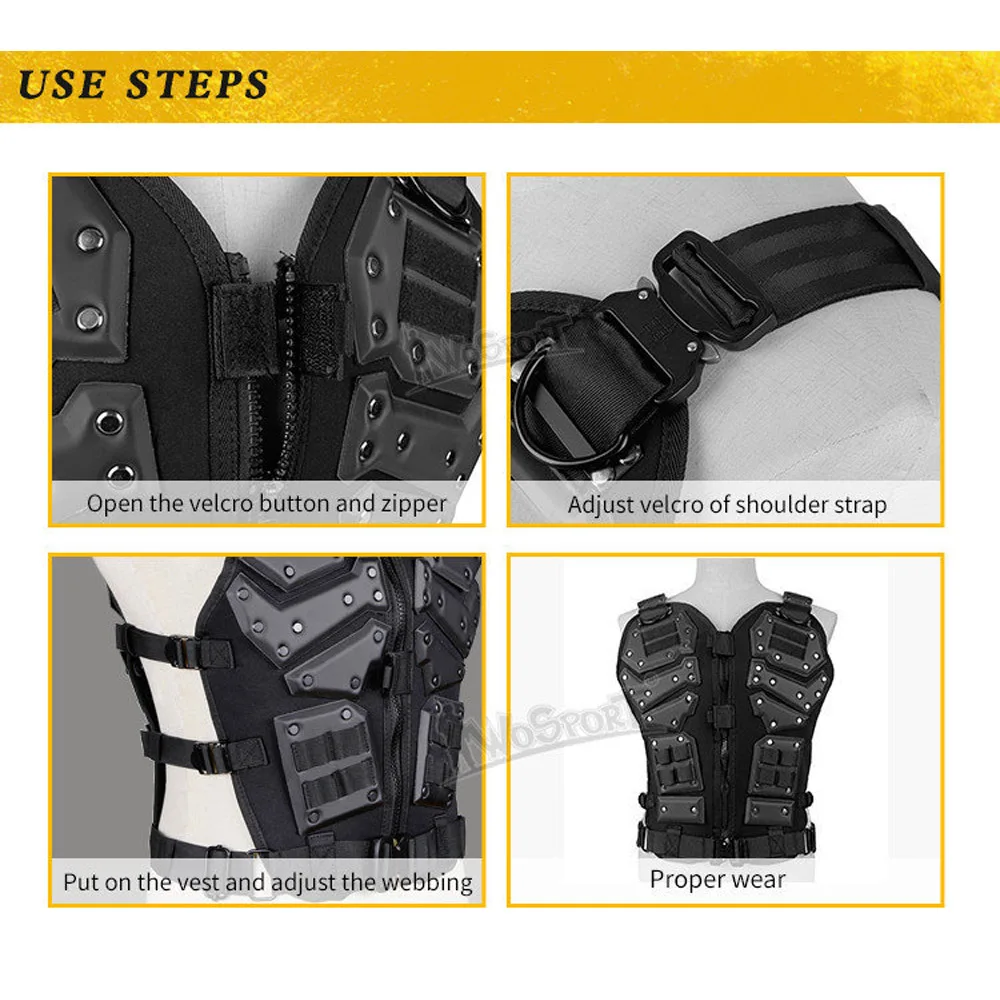 USE STEPS

WoSporT

Open the velcro button and zipper

Adjust velcro of shoulder strap

WoSporT

Put on the vest and adjust the webbing

Proper wear