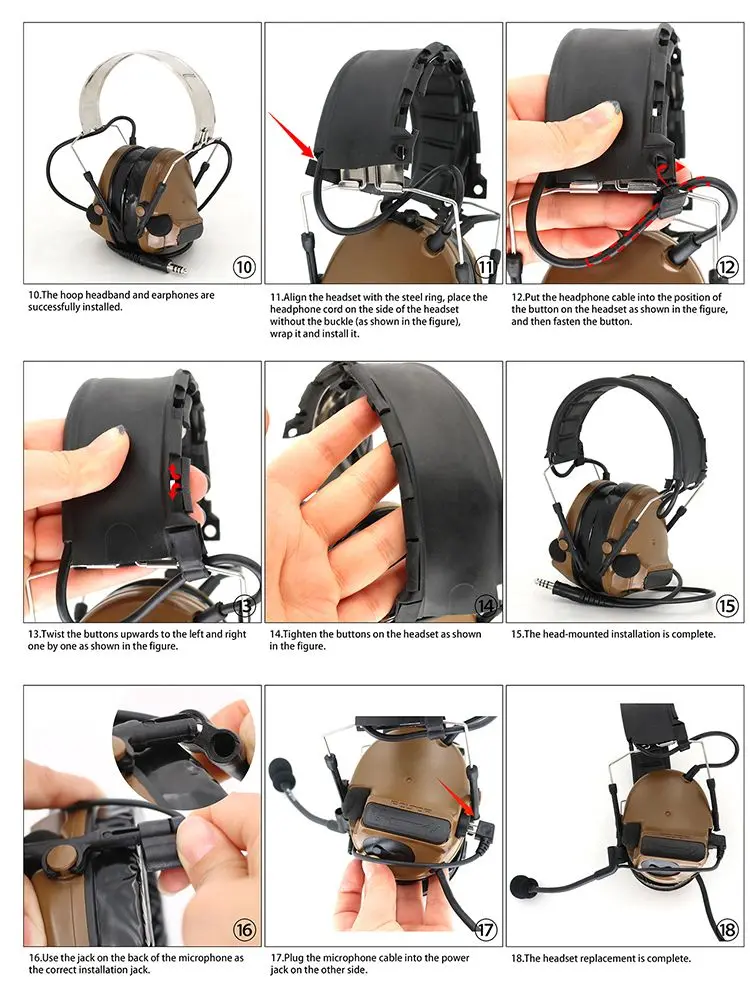 ⑩

10.The hoop headband and earphones are successfully installed.

⑪

11.Align the headset with the steel ring, place the headphone cord on the side of the headset without the buckle (as shown in the figure), wrap it and install it.

⑫

12.Put the headphone cable into the position of the button on the headset as shown in the figure, and then fasten the button.

⑬

13.Twist the buttons upwards to the left and right one by one as shown in the figure.

⑭

14.Tighten the buttons on the headset as shown in the figure.

⑮

15.The head-mounted installation is complete.

⑯

16.Use the jack on the back of the microphone as the correct installation jack.

⑰

17.Plug the microphone cable into the power jack on the other side.

⑱

18.The headset replacement is complete.