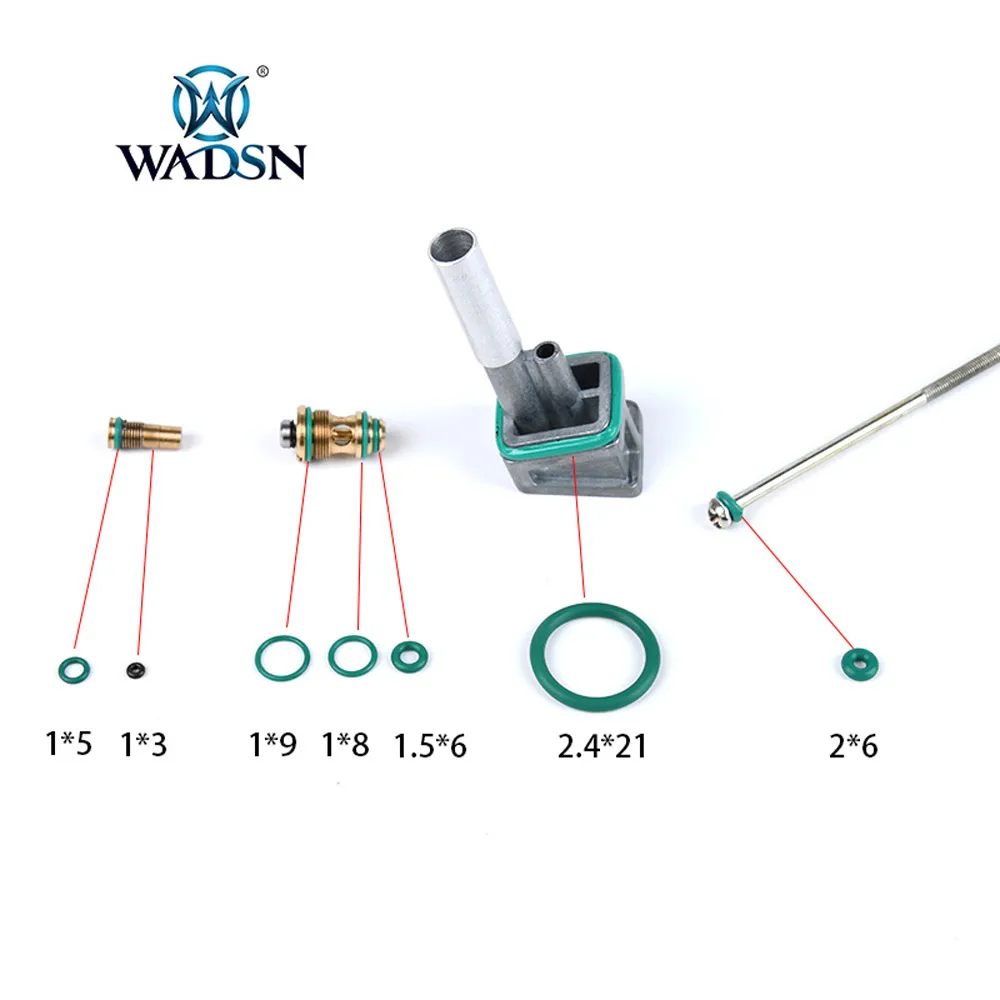 WADSN®

1*5 1*3 1*9 1*8 1.5*6 2.4*21 2*6