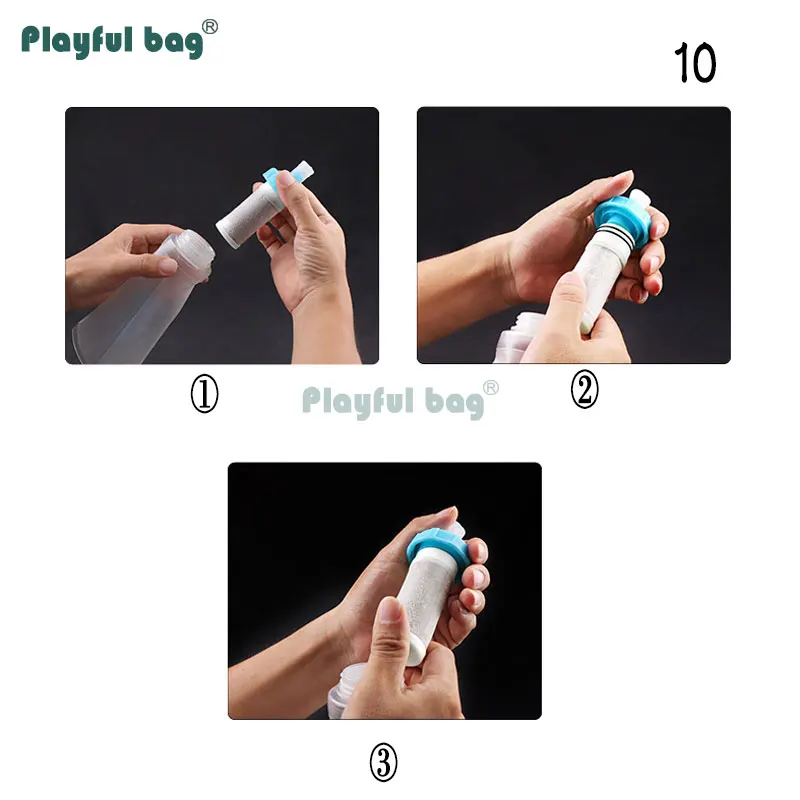 Playful bag®

10

①

Playful bag®

②

③