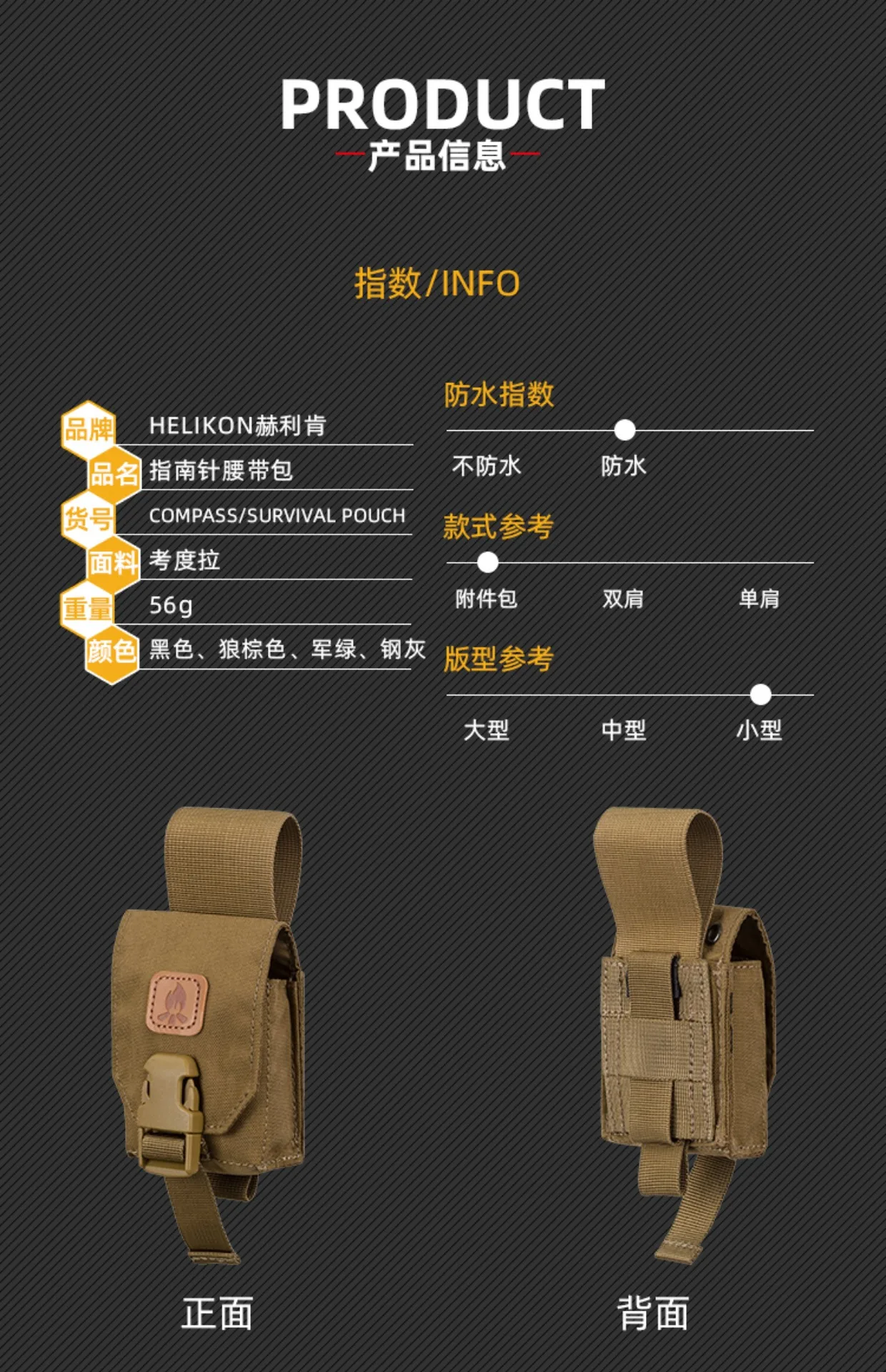 PRODUCT
产品信息

指数/INFO

品牌 HELIKON赫利肯
品名 指南针腰带包
货号 COMPASS/SURVIVAL POUCH
面料 考度拉
重量 56g
颜色 黑色、狼棕色、军绿、钢灰

防水指数
不防水 防水

款式参考
附件包 双肩 单肩

版型参考
大型 中型 小型

正面

背面