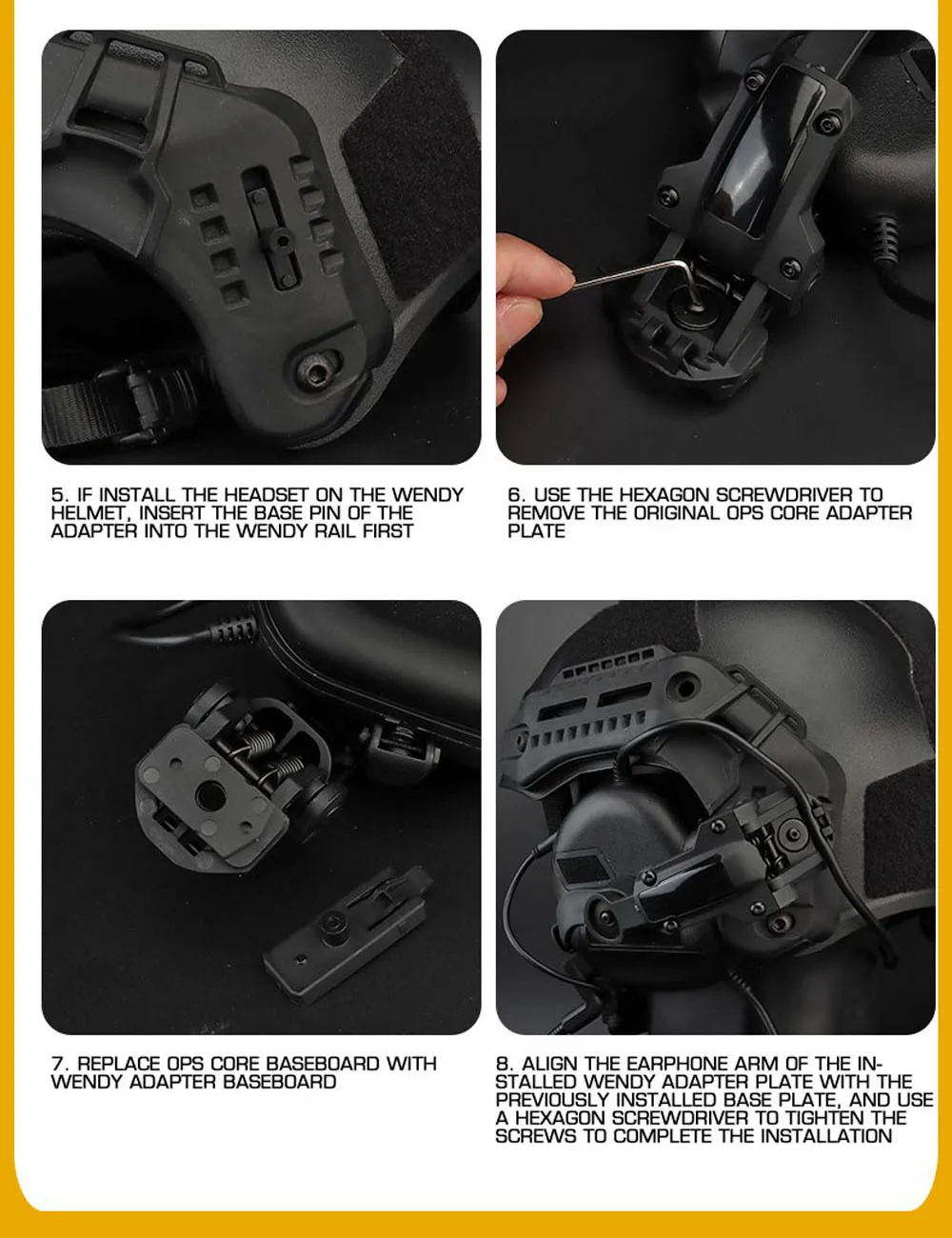 5. IF INSTALL THE HEADSET ON THE WENDY HELMET, INSERT THE BASE PIN OF THE ADAPTER INTO THE WENDY RAIL FIRST

6. USE THE HEXAGON SCREWDRIVER TO REMOVE THE ORIGINAL OPS CORE ADAPTER PLATE

7. REPLACE OPS CORE BASEBOARD WITH WENDY ADAPTER BASEBOARD

8. ALIGN THE EARPHONE ARM OF THE INSTALLED WENDY ADAPTER PLATE WITH THE PREVIOUSLY INSTALLED BASE PLATE, AND USE A HEXAGON SCREWDRIVER TO TIGHTEN THE SCREWS TO COMPLETE THE INSTALLATION