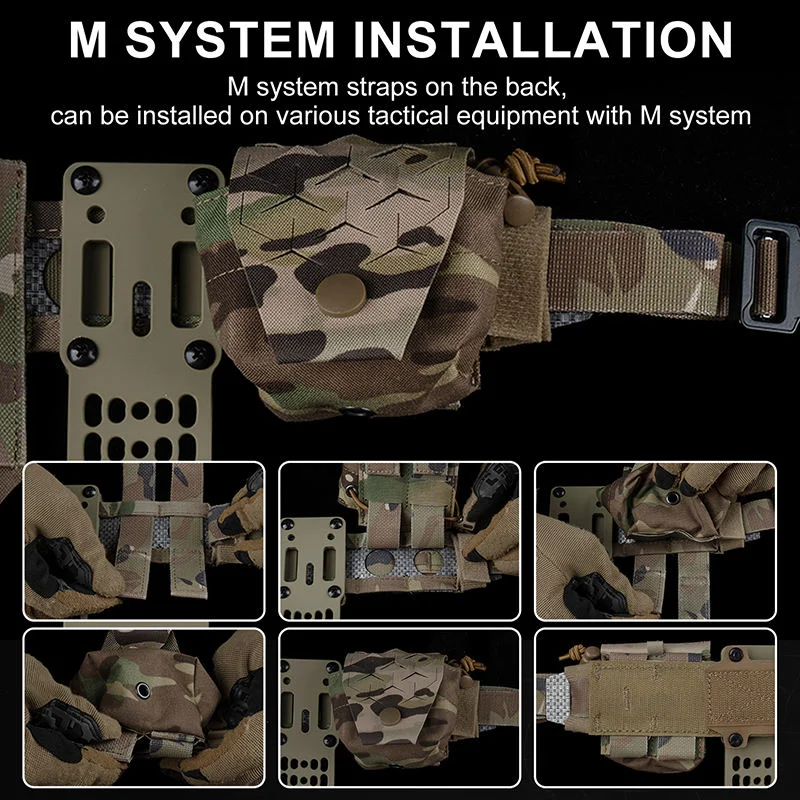 M SYSTEM INSTALLATION

M system straps on the back, can be installed on various tactical equipment with M system