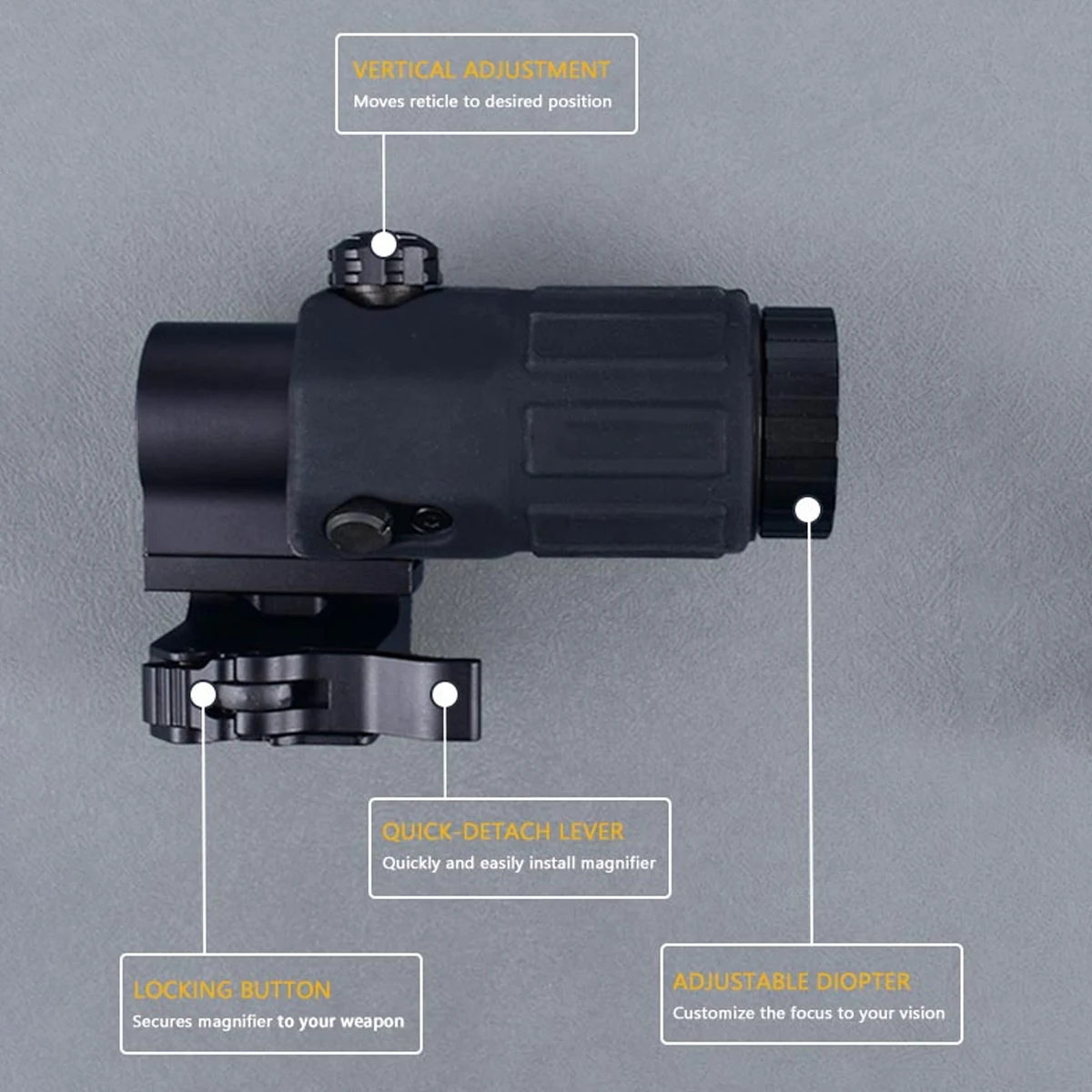 VERTICAL ADJUSTMENT
Moves reticle to desired position

QUICK-DETACH LEVER
Quickly and easily install magnifier

LOCKING BUTTON
Secures magnifier to your weapon

ADJUSTABLE DIOPTER
Customize the focus to your vision