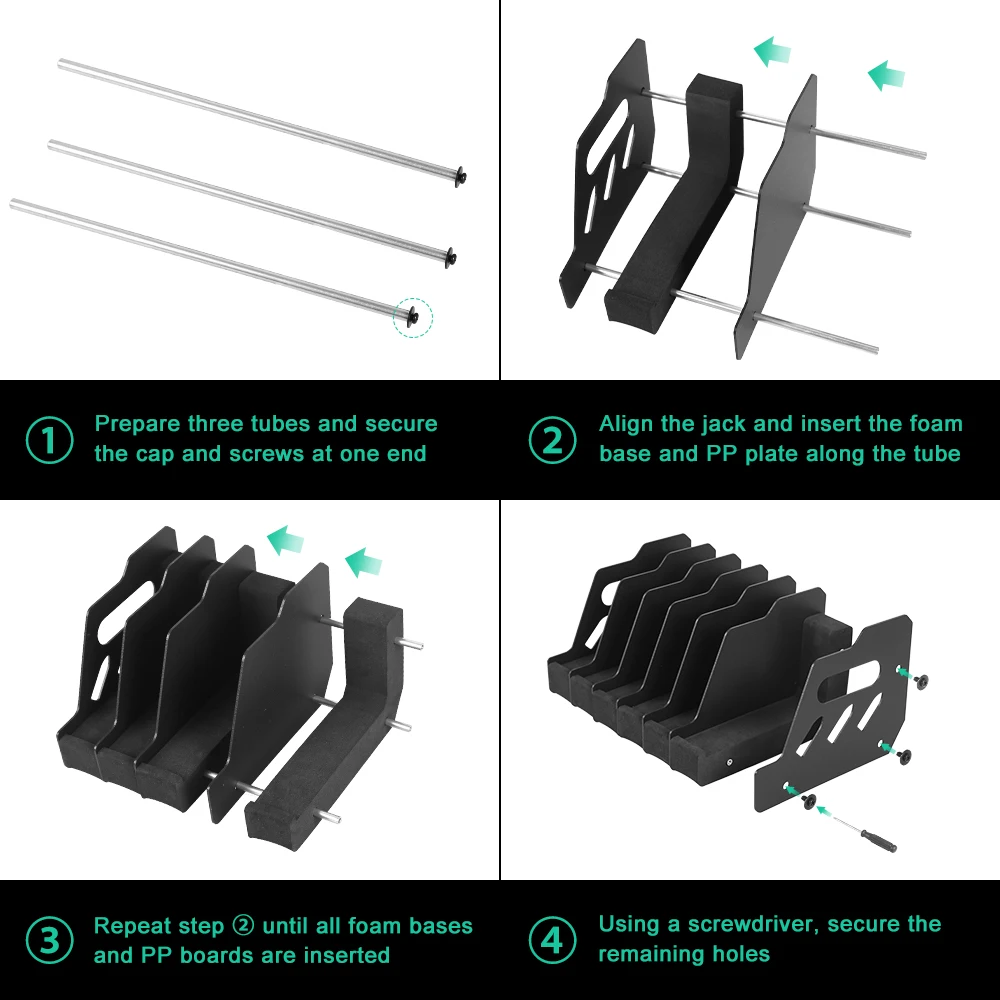 1 Prepare three tubes and secure the cap and screws at one end

2 Align the jack and insert the foam base and PP plate along the tube

3 Repeat step ② until all foam bases and PP boards are inserted

4 Using a screwdriver, secure the remaining holes