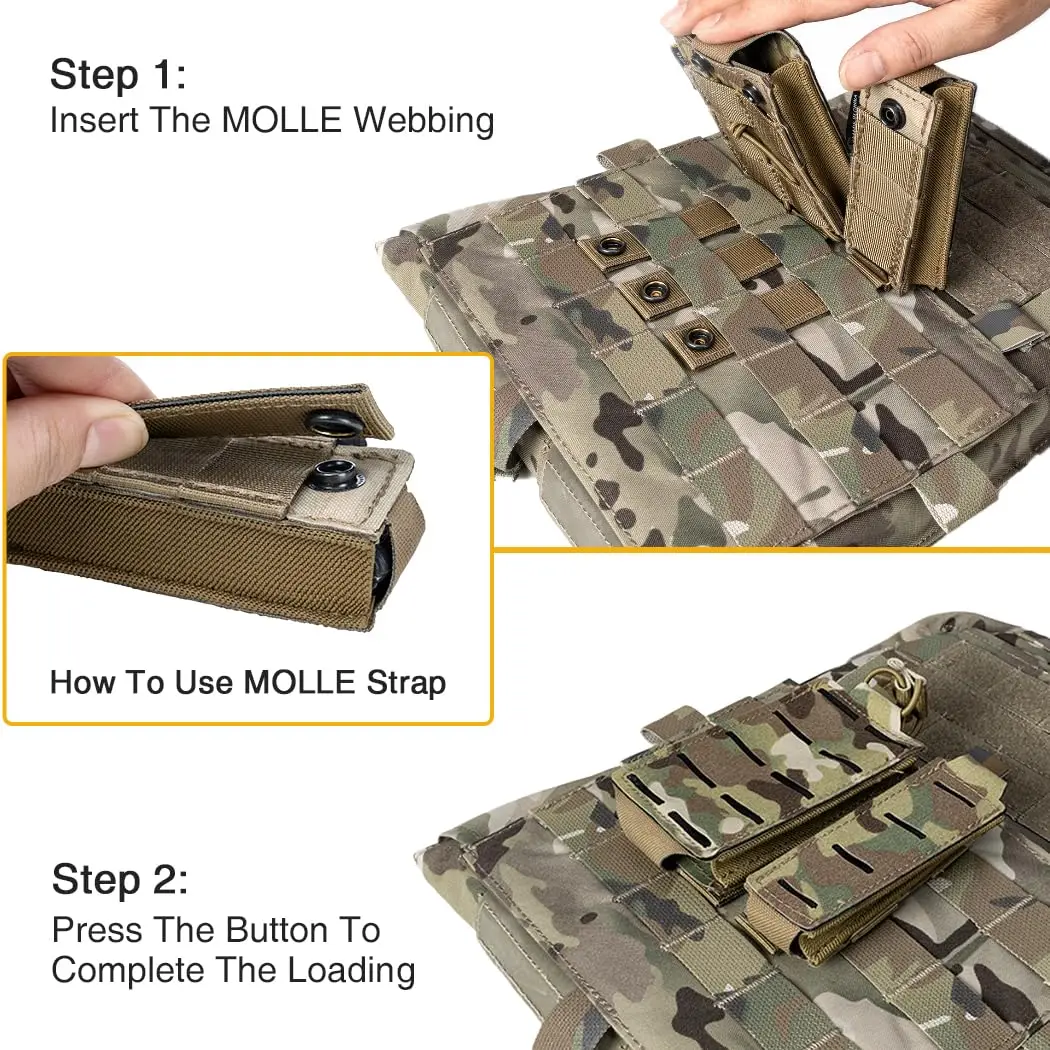 Step 1:
Insert The MOLLE Webbing

How To Use MOLLE Strap

Step 2:
Press The Button To Complete The Loading