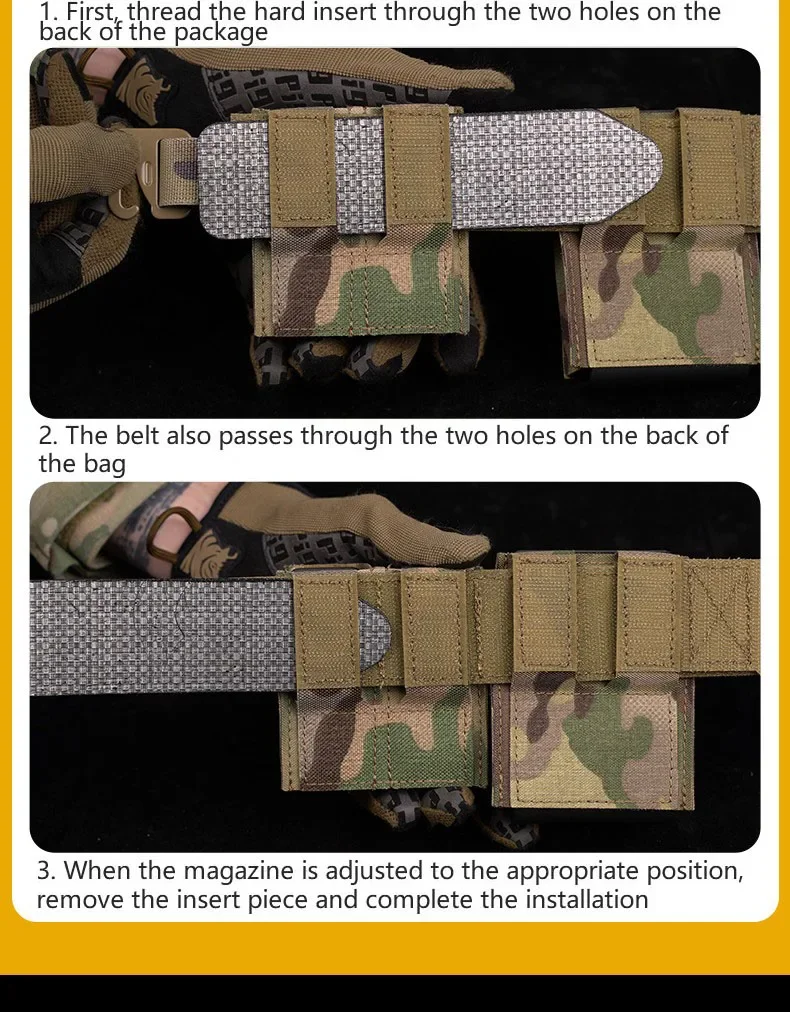 1. First, thread the hard insert through the two holes on the back of the package

2. The belt also passes through the two holes on the back of the bag

3. When the magazine is adjusted to the appropriate position, remove the insert piece and complete the installation