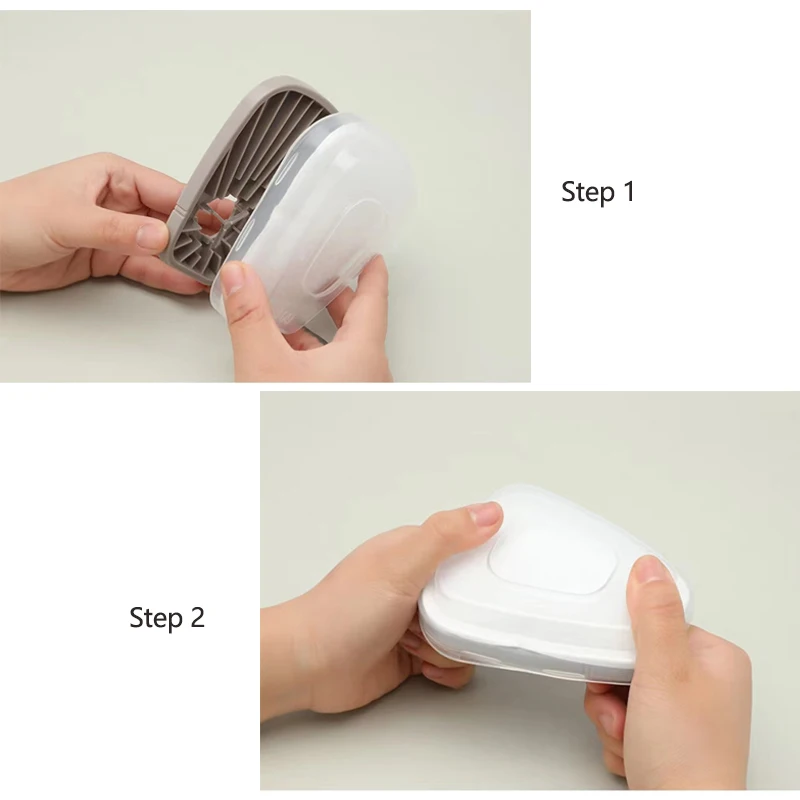 Step 1

Step 2