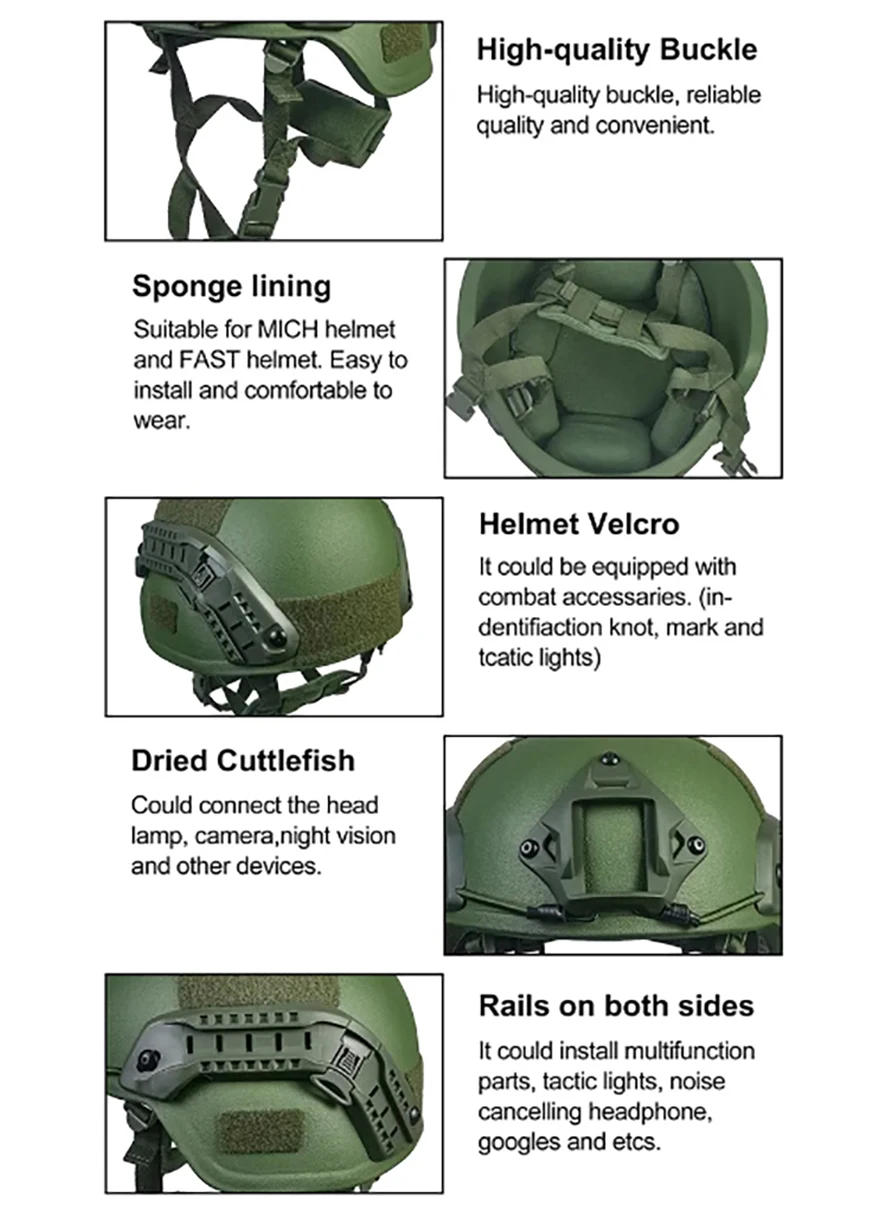 High-quality Buckle
High-quality buckle, reliable quality and convenient.

Sponge lining
Suitable for MICH helmet and FAST helmet. Easy to install and comfortable to wear.

Helmet Velcro
It could be equipped with combat accessaries. (indentifiaction knot, mark and tcatic lights)

Dried Cuttlefish
Could connect the head lamp, camera,night vision and other devices.

Rails on both sides
It could install multifunction parts, tactic lights, noise cancelling headphone, googles and etcs.