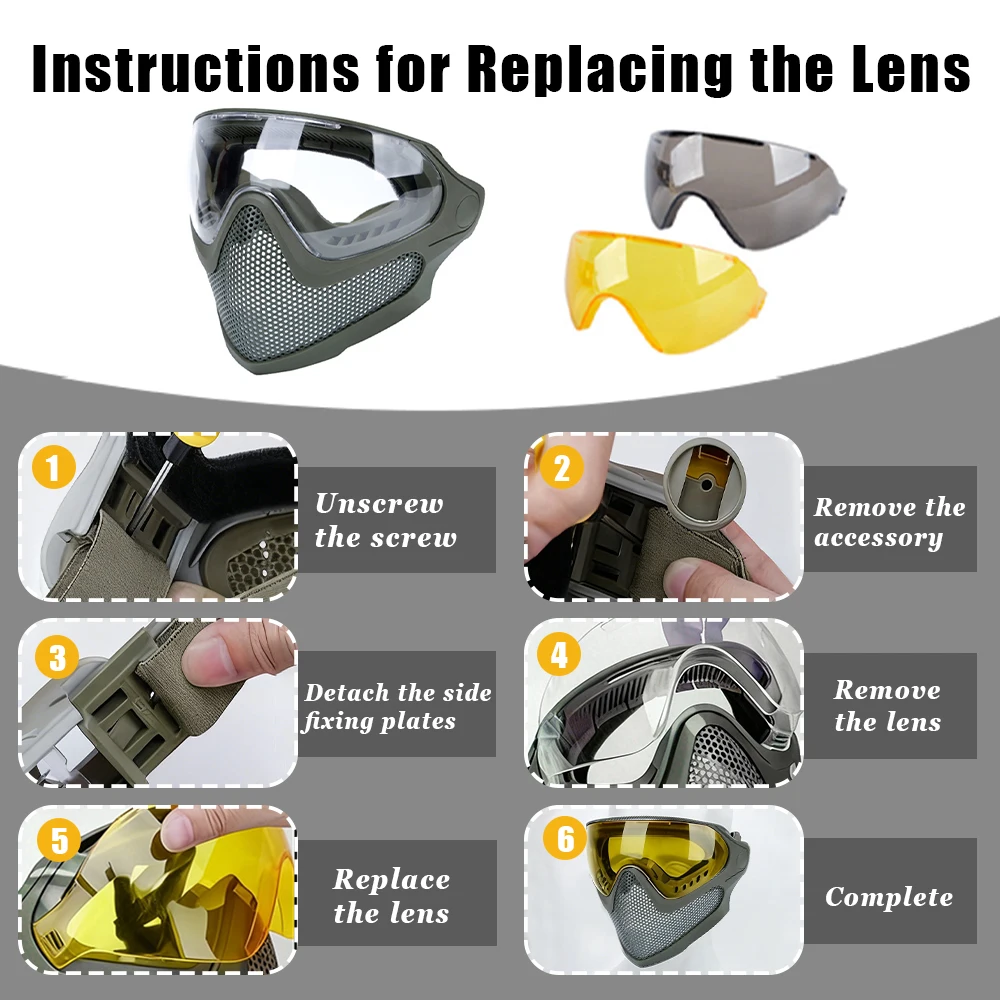 Instructions for Replacing the Lens

1
Unscrew the screw

2
Remove the accessory

3
Detach the side fixing plates

4
Remove the lens

5
Replace the lens

6
Complete