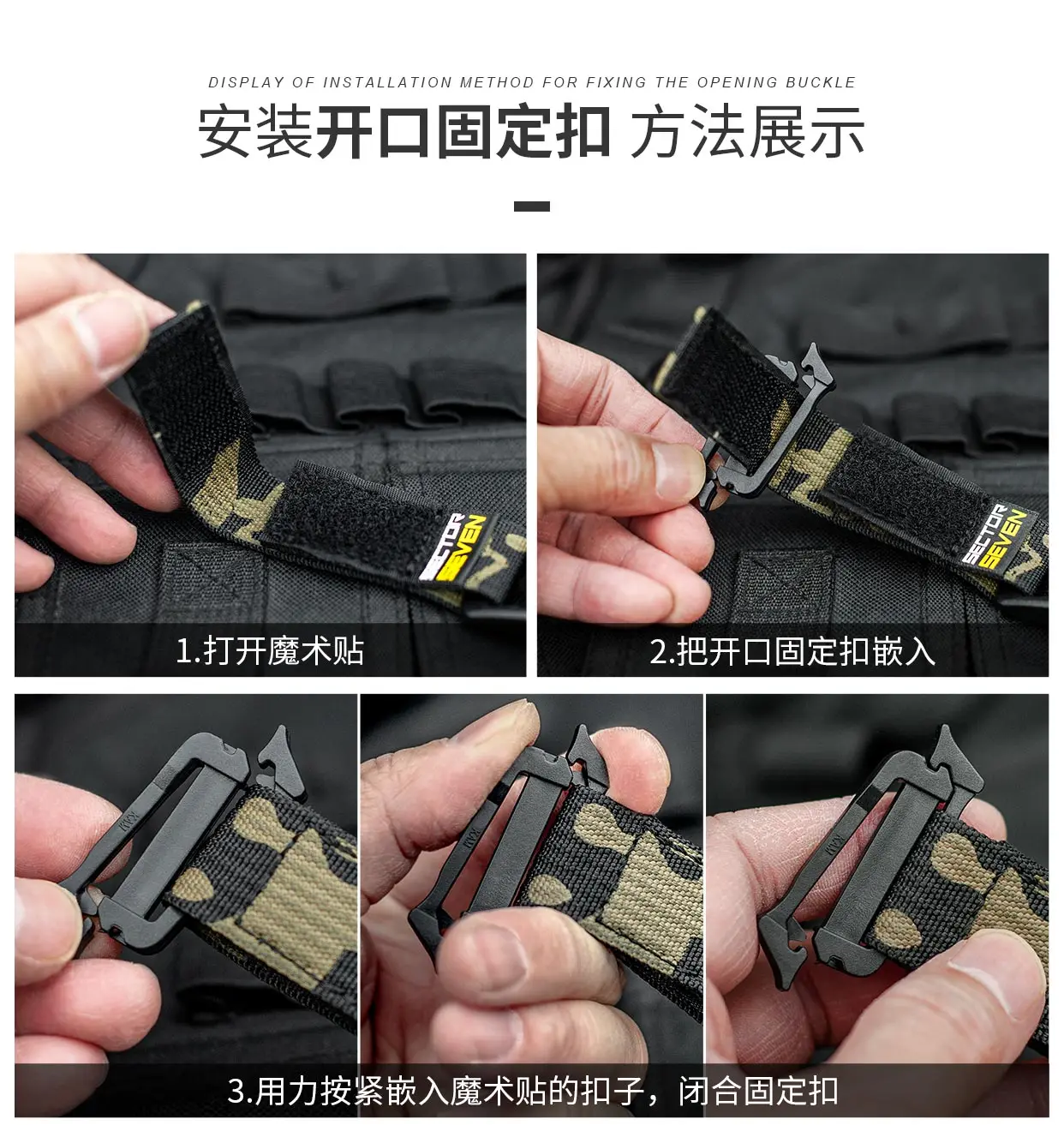 DISPLAY OF INSTALLATION METHOD FOR FIXING THE OPENING BUCKLE

安装开口固定扣 方法展示

SECTOR SEVEN

1.打开魔术贴

SECTOR SEVEN

2.把开口固定扣嵌入

3.用力按紧嵌入魔术贴的扣子，闭合固定扣