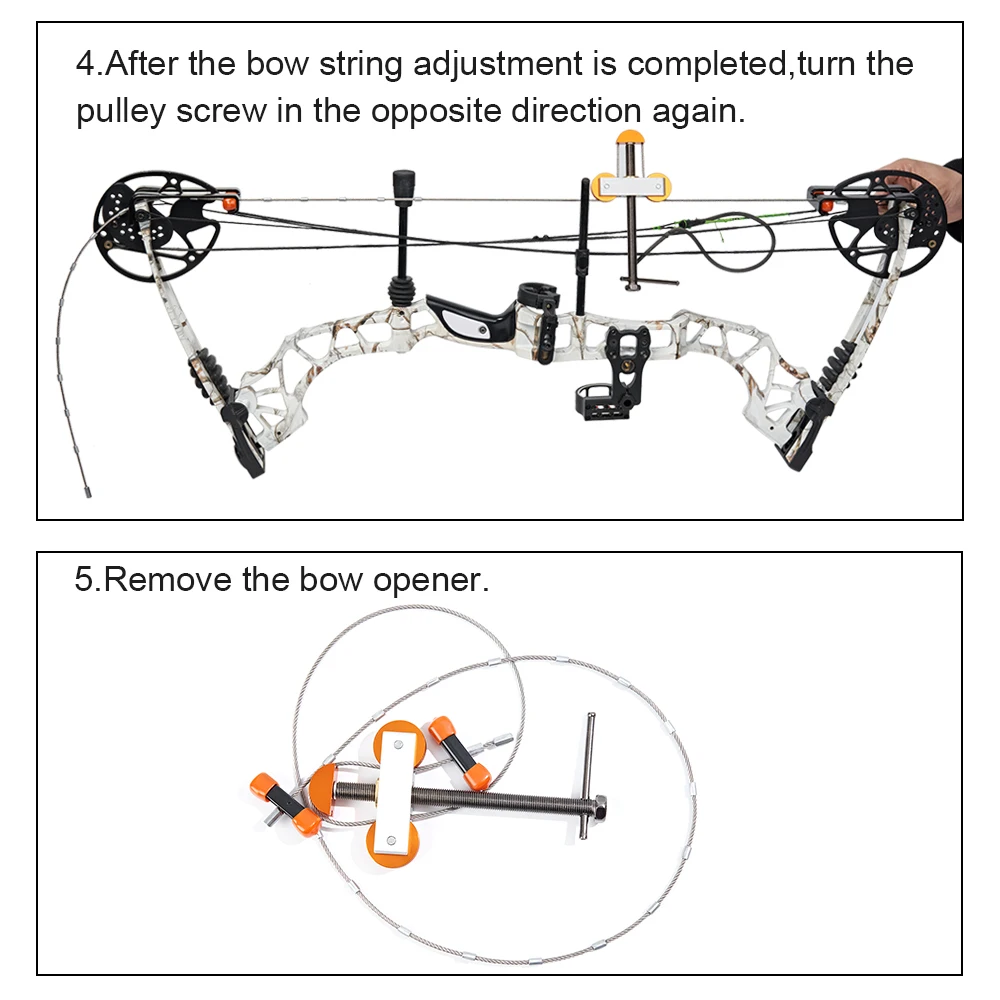 4.After the bow string adjustment is completed,turn the pulley screw in the opposite direction again.

5.Remove the bow opener.