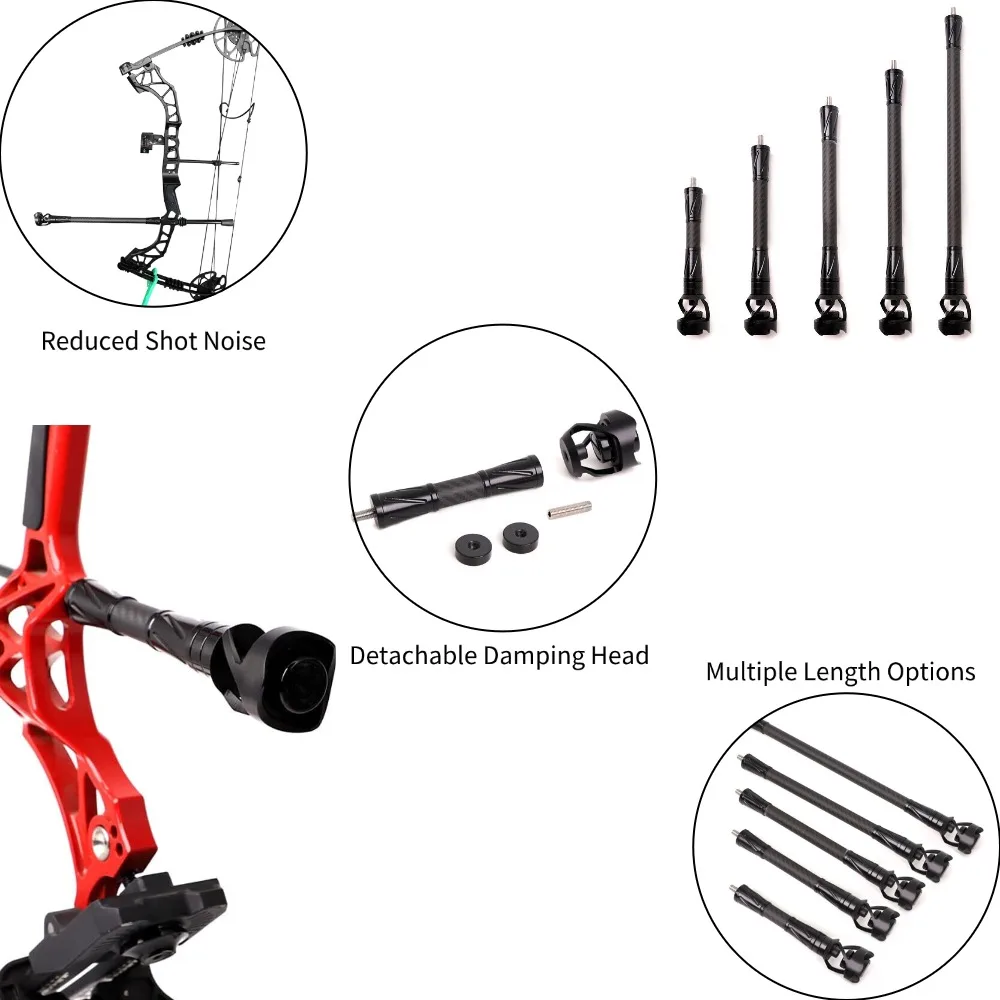 Reduced Shot Noise

Detachable Damping Head

Multiple Length Options