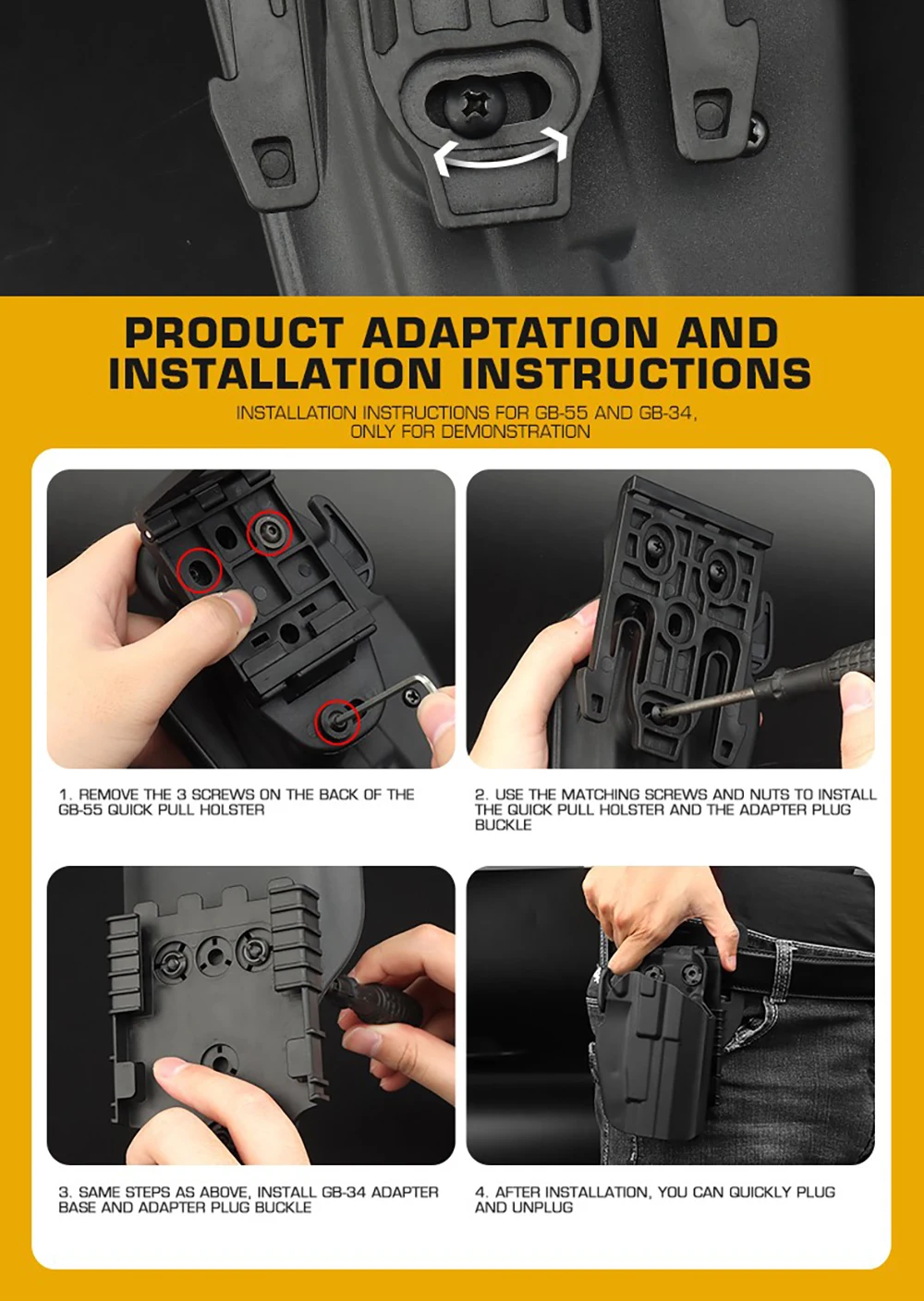 PRODUCT ADAPTATION AND INSTALLATION INSTRUCTIONS

INSTALLATION INSTRUCTIONS FOR GB-55 AND GB-34, ONLY FOR DEMONSTRATION

1. REMOVE THE 3 SCREWS ON THE BACK OF THE GB-55 QUICK PULL HOLSTER

2. USE THE MATCHING SCREWS AND NUTS TO INSTALL THE QUICK PULL HOLSTER AND THE ADAPTER PLUG BUCKLE

3. SAME STEPS AS ABOVE, INSTALL GB-34 ADAPTER BASE AND ADAPTER PLUG BUCKLE

4. AFTER INSTALLATION, YOU CAN QUICKLY PLUG AND UNPLUG