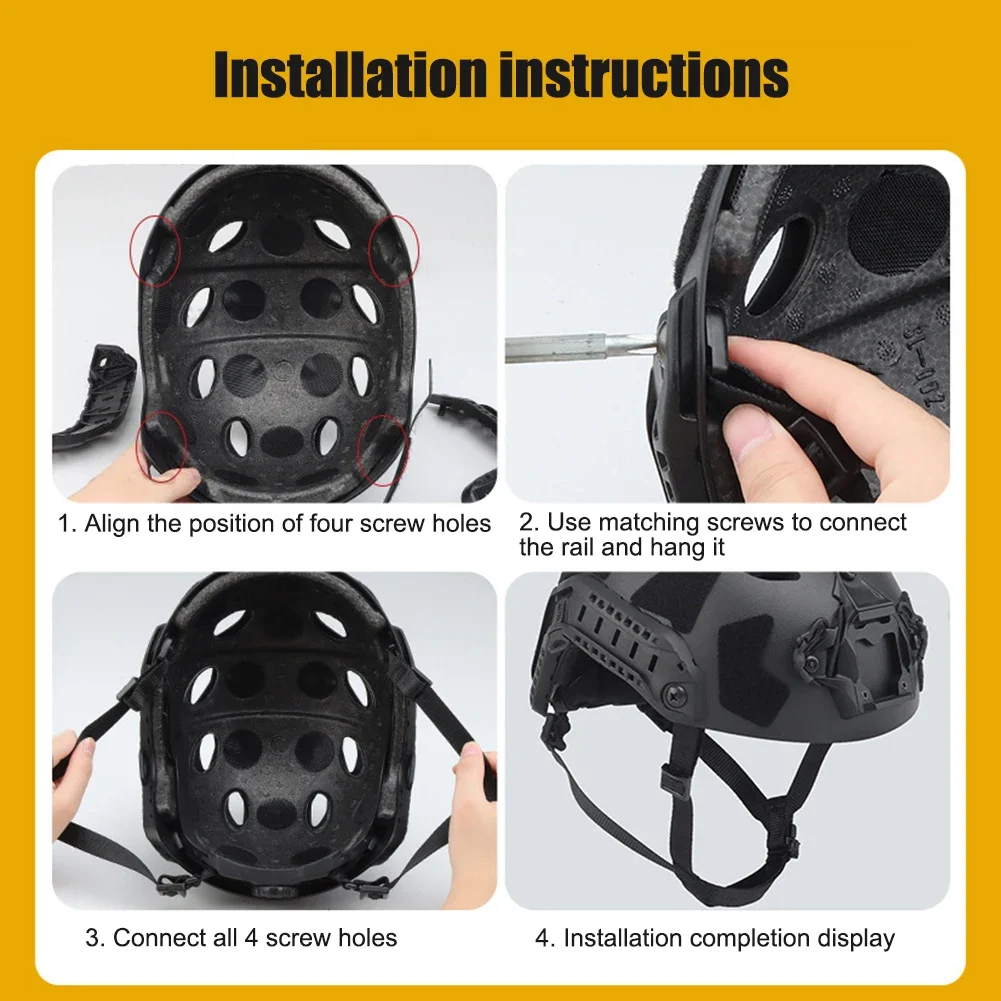 Installation instructions

1. Align the position of four screw holes

2. Use matching screws to connect the rail and hang it

3. Connect all 4 screw holes

4. Installation completion display