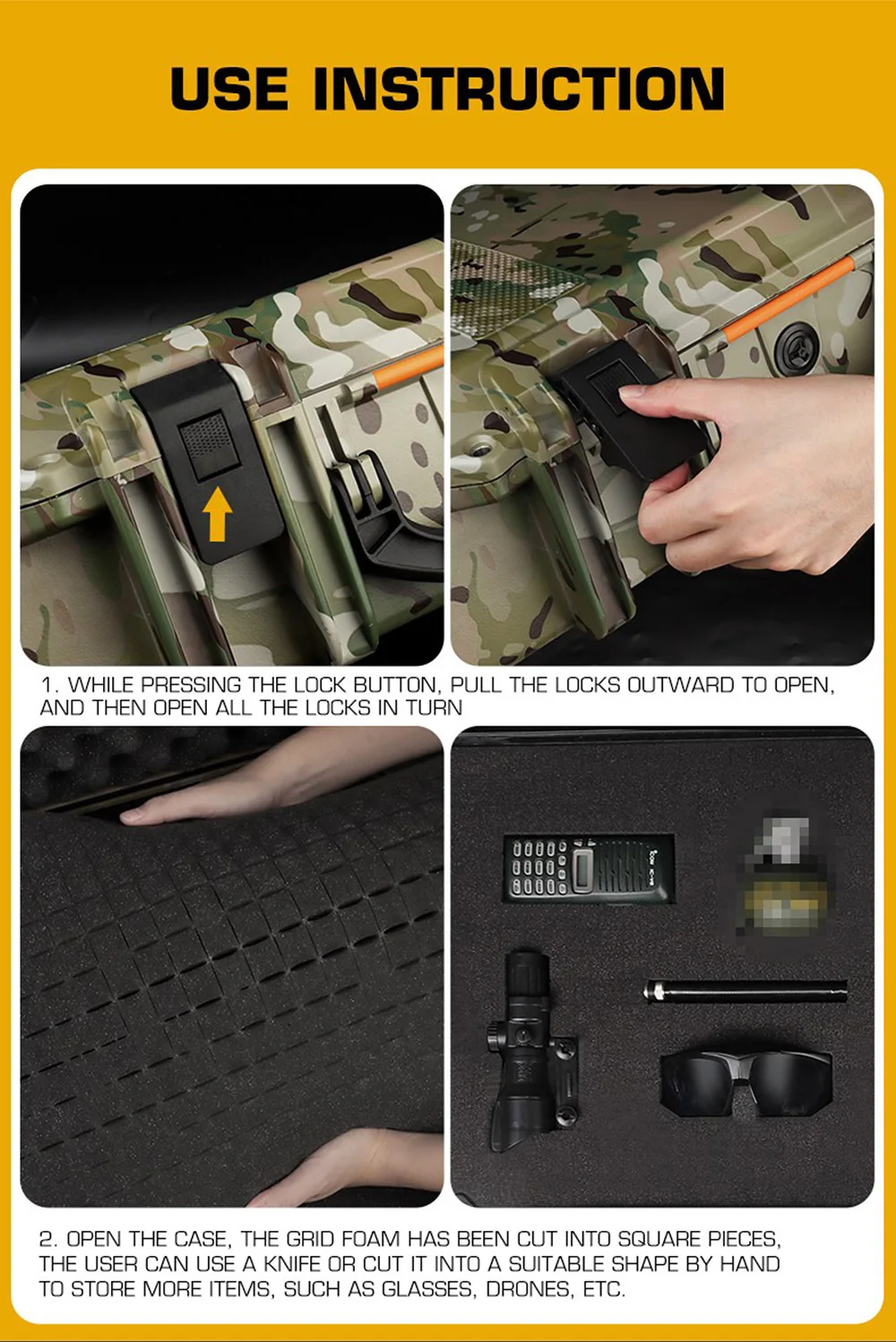 USE INSTRUCTION

1. WHILE PRESSING THE LOCK BUTTON, PULL THE LOCKS OUTWARD TO OPEN, AND THEN OPEN ALL THE LOCKS IN TURN

2. OPEN THE CASE, THE GRID FOAM HAS BEEN CUT INTO SQUARE PIECES, THE USER CAN USE A KNIFE OR CUT IT INTO A SUITABLE SHAPE BY HAND TO STORE MORE ITEMS, SUCH AS GLASSES, DRONES, ETC.