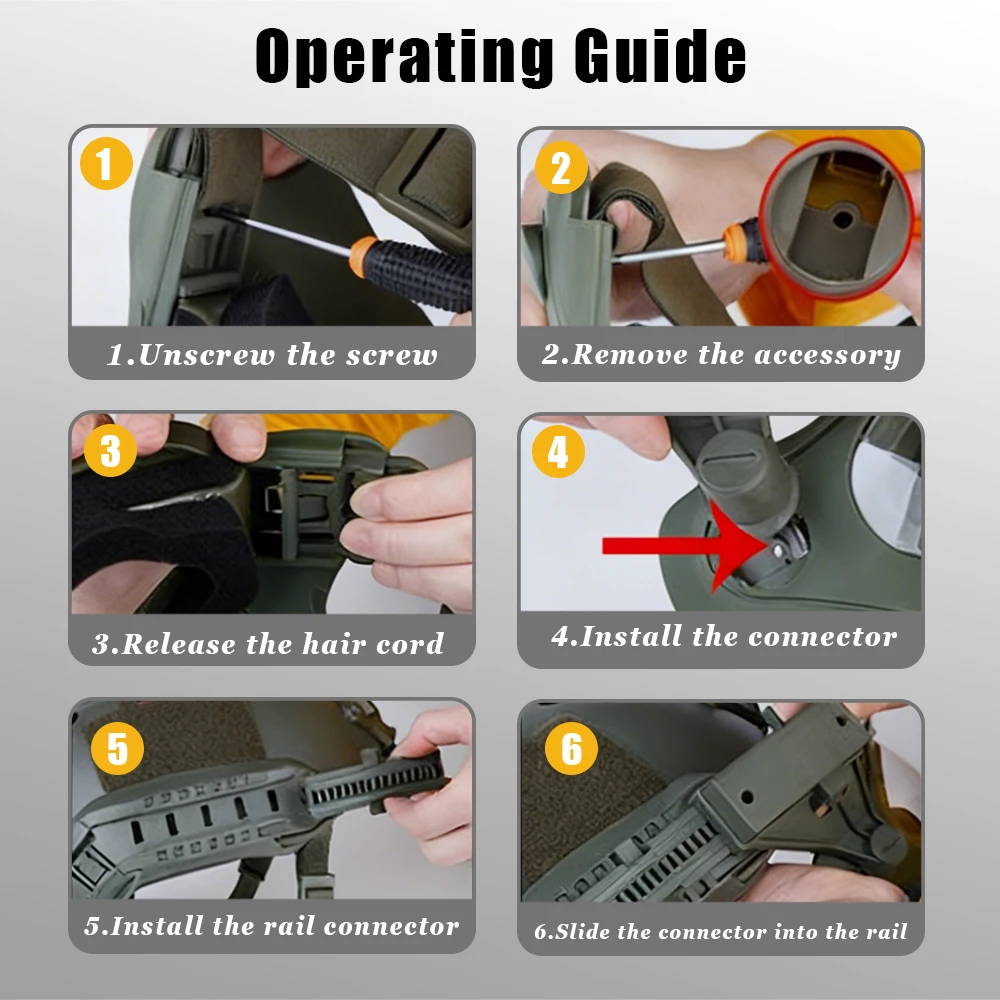 Operating Guide

1

1.Unscrew the screw

2

2.Remove the accessory

3

3.Release the hair cord

4

4.Install the connector

5

5.Install the rail connector

6

6.Slide the connector into the rail