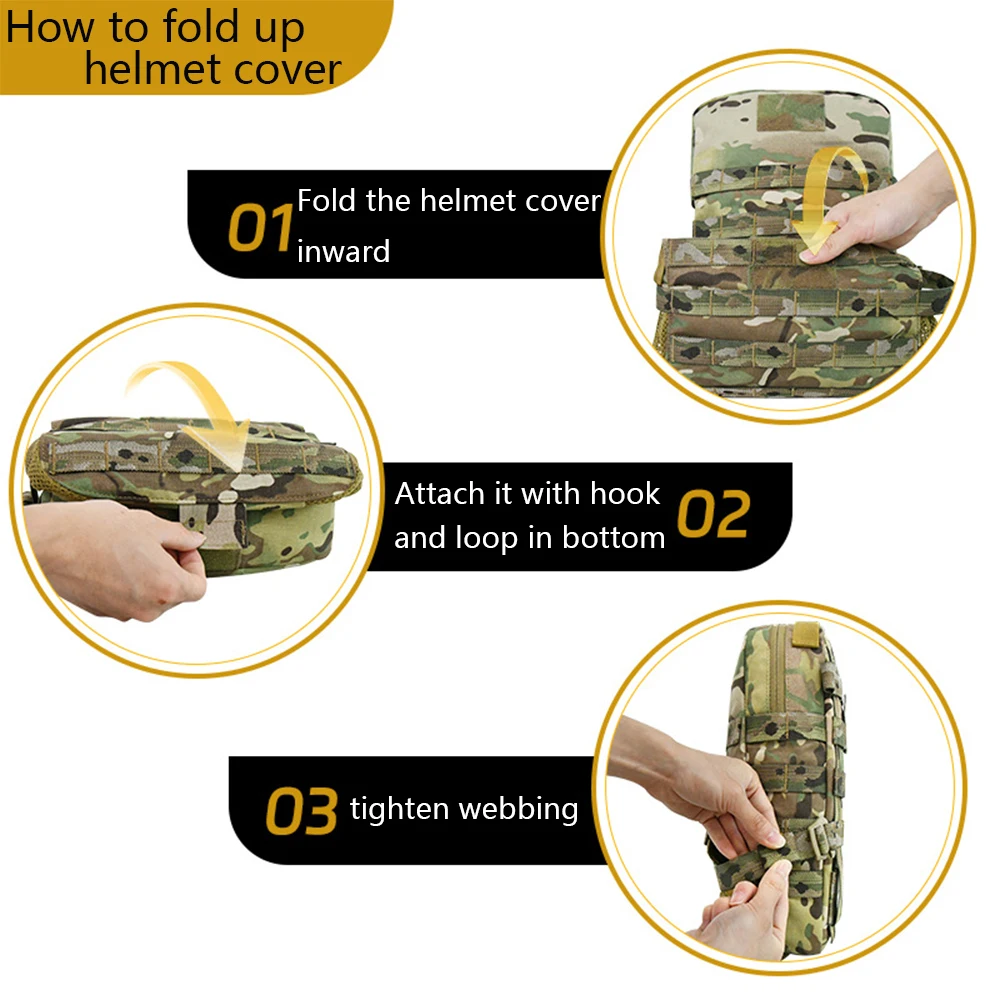 How to fold up helmet cover

01 Fold the helmet cover inward

Attach it with hook and loop in bottom 02

03 tighten webbing