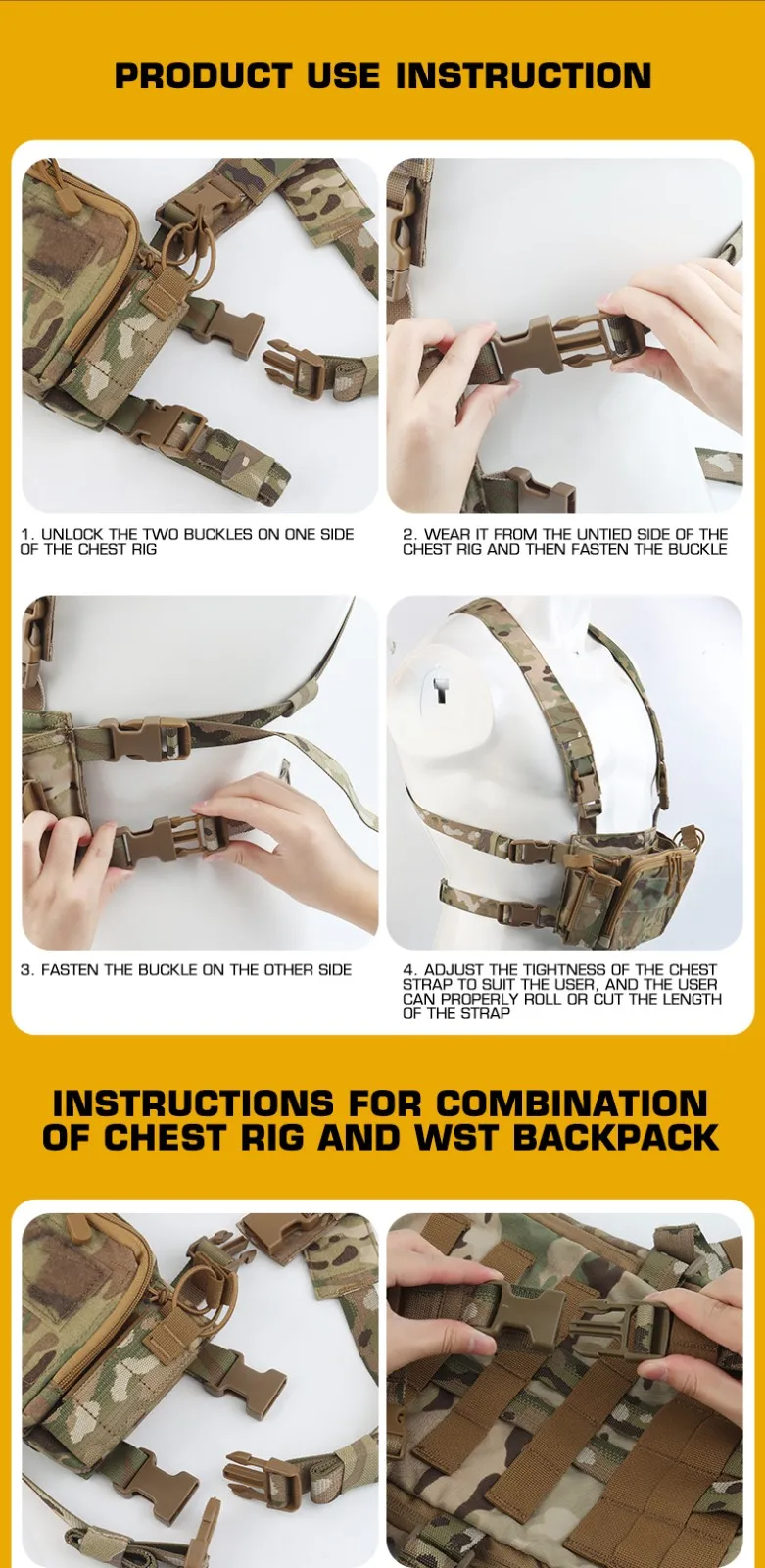 PRODUCT USE INSTRUCTION

1. UNLOCK THE TWO BUCKLES ON ONE SIDE OF THE CHEST RIG

2. WEAR IT FROM THE UNTIED SIDE OF THE CHEST RIG AND THEN FASTEN THE BUCKLE

3. FASTEN THE BUCKLE ON THE OTHER SIDE

4. ADJUST THE TIGHTNESS OF THE CHEST STRAP TO SUIT THE USER, AND THE USER CAN PROPERLY ROLL OR CUT THE LENGTH OF THE STRAP

INSTRUCTIONS FOR COMBINATION OF CHEST RIG AND WST BACKPACK