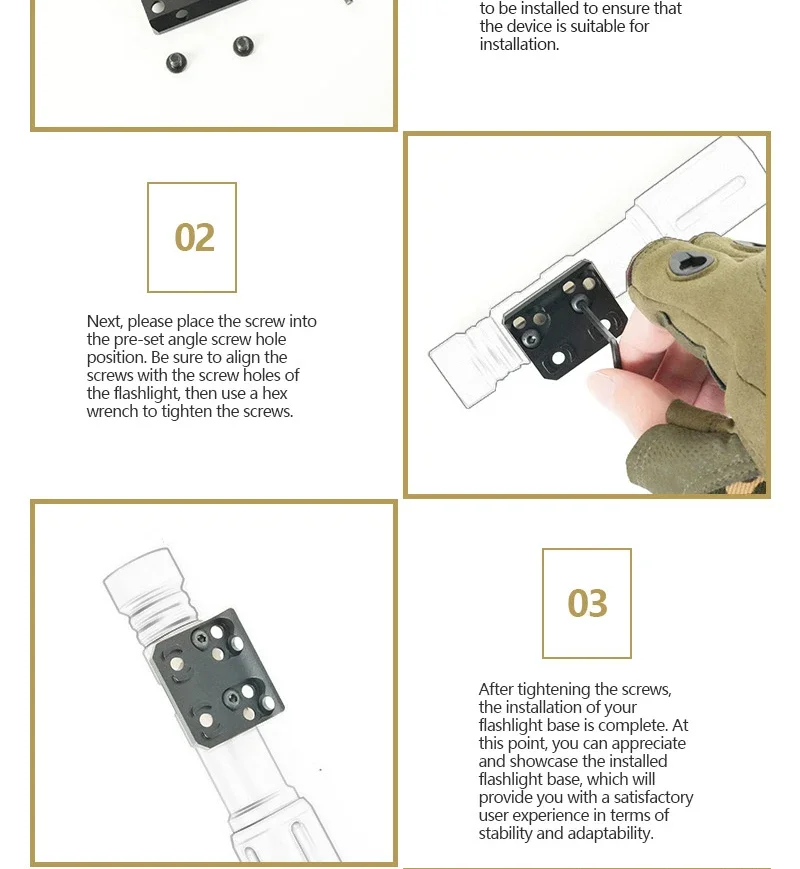 to be installed to ensure that the device is suitable for installation.

02

Next, please place the screw into the pre-set angle screw hole position. Be sure to align the screws with the screw holes of the flashlight, then use a hex wrench to tighten the screws.

03

After tightening the screws, the installation of your flashlight base is complete. At this point, you can appreciate and showcase the installed flashlight base, which will provide you with a satisfactory user experience in terms of stability and adaptability.