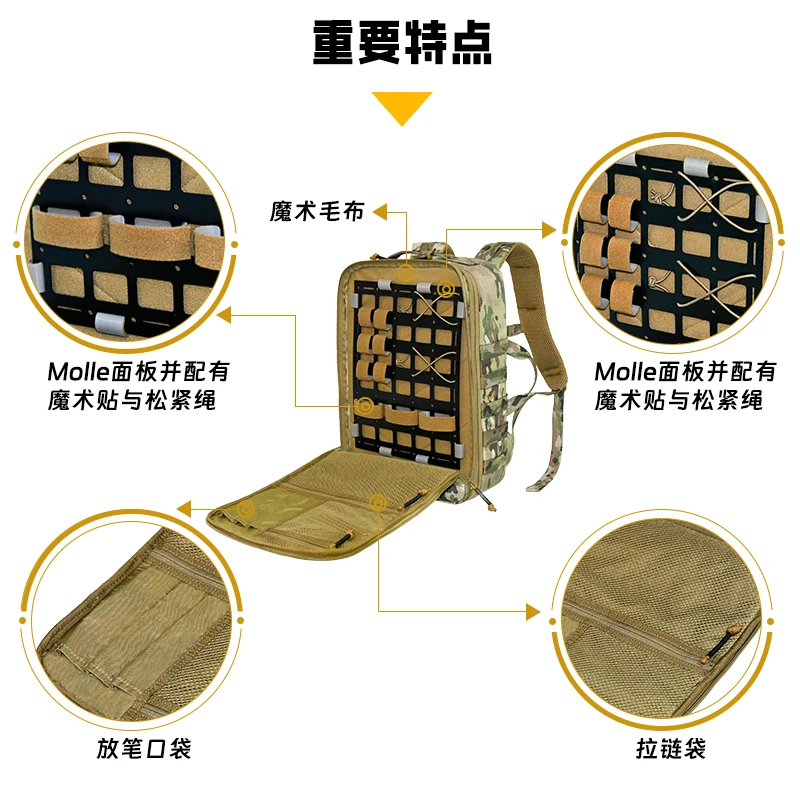 重要特点

魔术毛布

Molle面板并配有魔术贴与松紧绳

Molle面板并配有魔术贴与松紧绳

放笔口袋

拉链袋