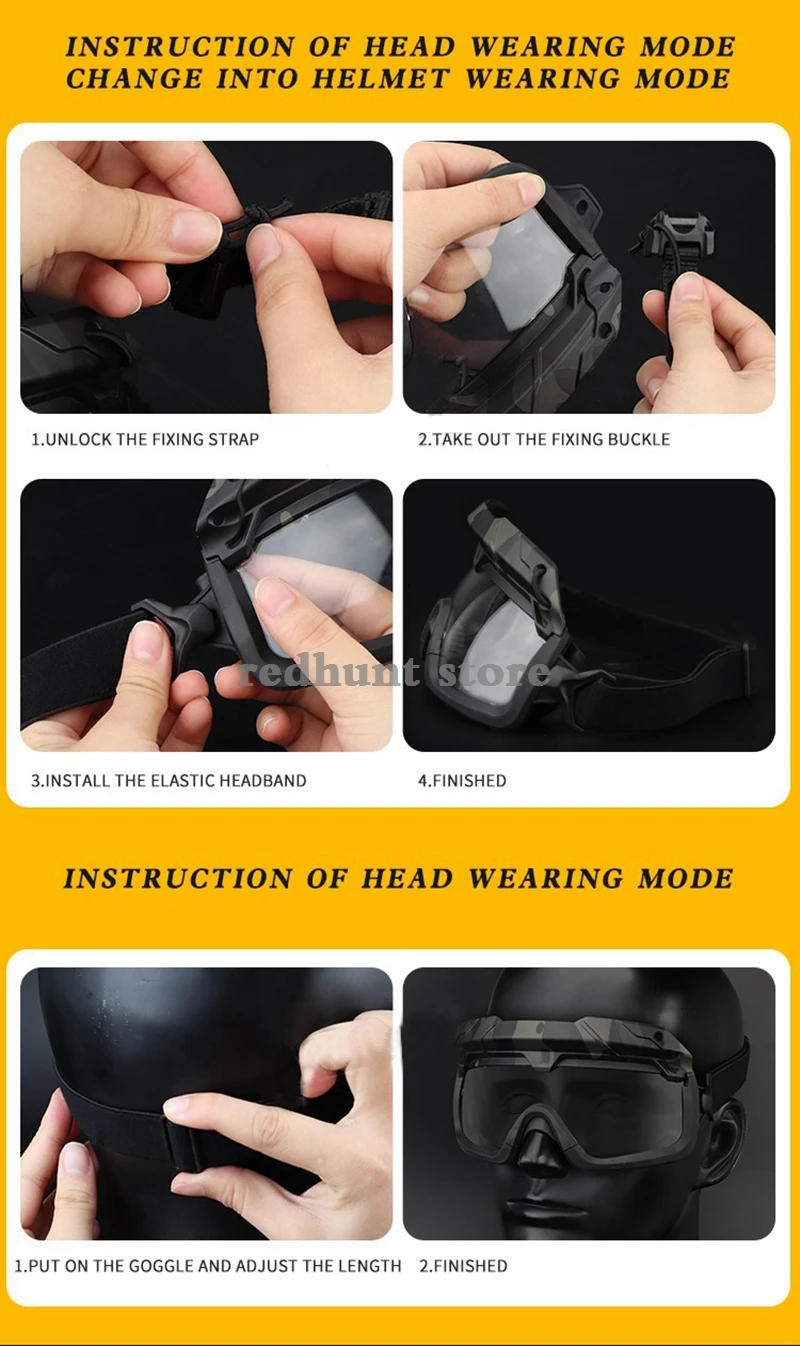 INSTRUCTION OF HEAD WEARING MODE CHANGE INTO HELMET WEARING MODE

1.UNLOCK THE FIXING STRAP

2.TAKE OUT THE FIXING BUCKLE

redhunt store

3.INSTALL THE ELASTIC HEADBAND

4.FINISHED

INSTRUCTION OF HEAD WEARING MODE

1.PUT ON THE GOGGLE AND ADJUST THE LENGTH

2.FINISHED