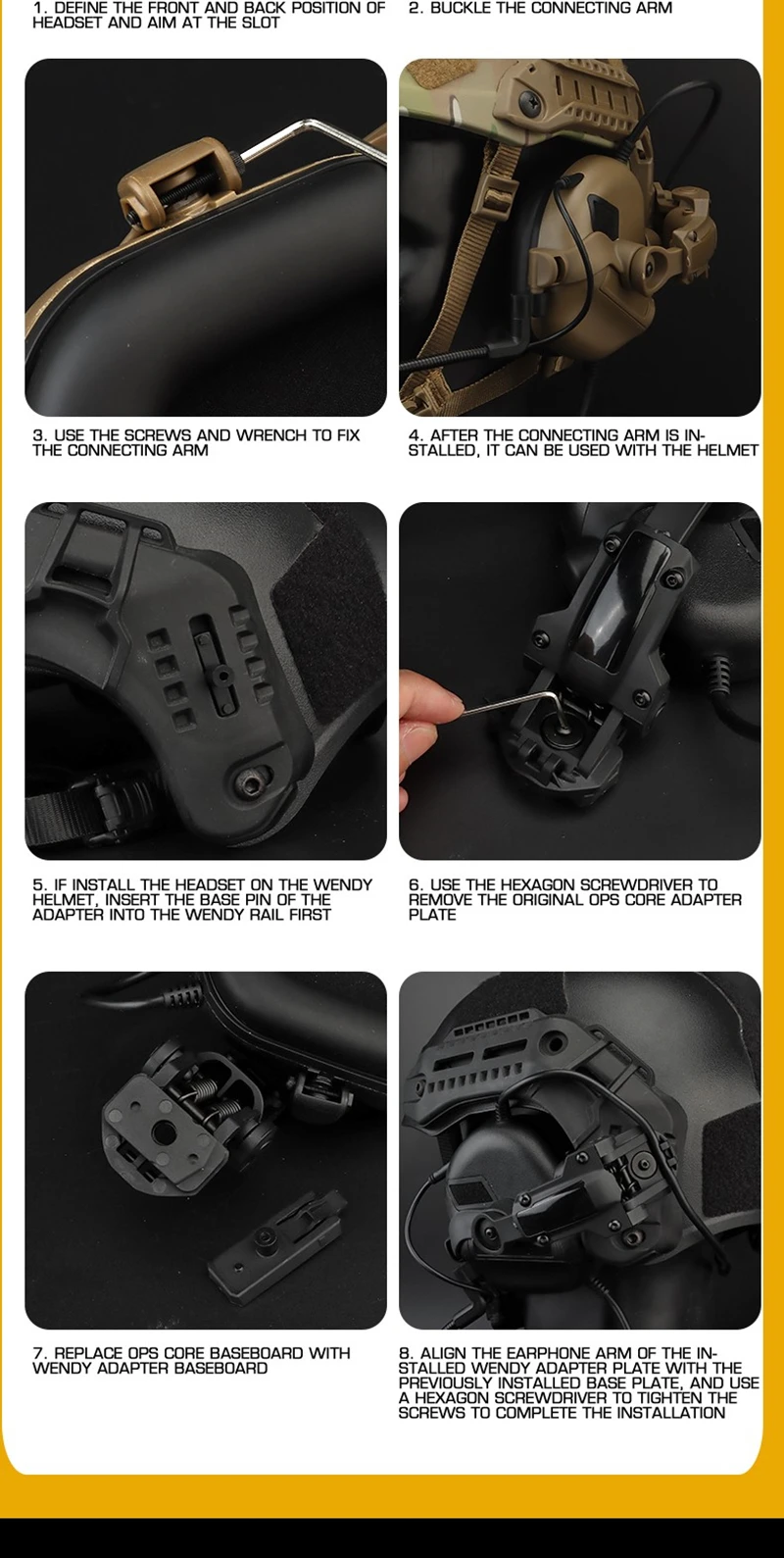 1. DEFINE THE FRONT AND BACK POSITION OF HEADSET AND AIM AT THE SLOT

2. BUCKLE THE CONNECTING ARM

3. USE THE SCREWS AND WRENCH TO FIX THE CONNECTING ARM

4. AFTER THE CONNECTING ARM IS INSTALLED, IT CAN BE USED WITH THE HELMET

5. IF INSTALL THE HEADSET ON THE WENDY HELMET, INSERT THE BASE PIN OF THE ADAPTER INTO THE WENDY RAIL FIRST

6. USE THE HEXAGON SCREWDRIVER TO REMOVE THE ORIGINAL OPS CORE ADAPTER PLATE

7. REPLACE OPS CORE BASEBOARD WITH WENDY ADAPTER BASEBOARD

8. ALIGN THE EARPHONE ARM OF THE INSTALLED WENDY ADAPTER PLATE WITH THE PREVIOUSLY INSTALLED BASE PLATE, AND USE A HEXAGON SCREWDRIVER TO TIGHTEN THE SCREWS TO COMPLETE THE INSTALLATION