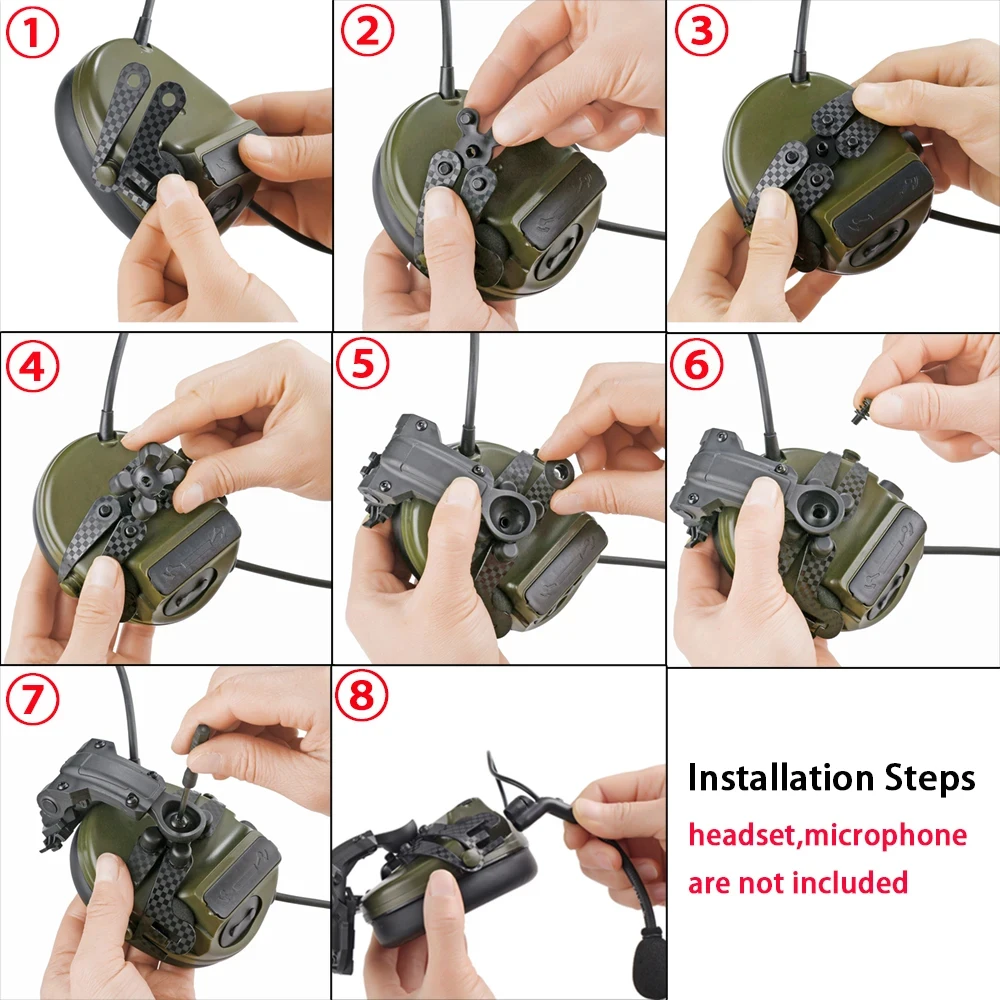 1

2

3

4

5

6

7

8

Installation Steps

headset,microphone are not included