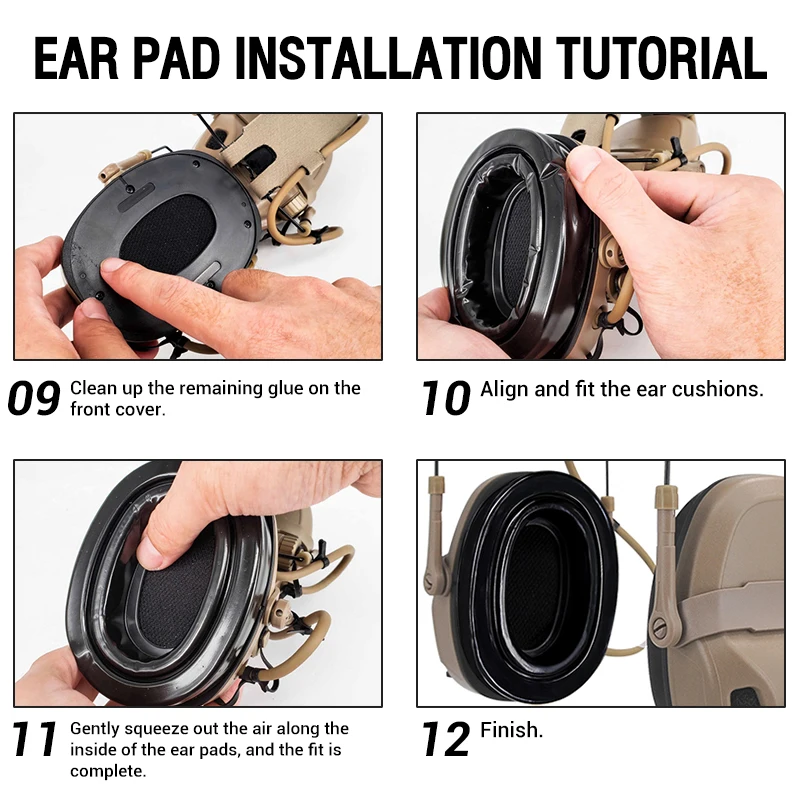 EAR PAD INSTALLATION TUTORIAL

09 Clean up the remaining glue on the front cover.

10 Align and fit the ear cushions.

11 Gently squeeze out the air along the inside of the ear pads, and the fit is complete.

12 Finish.