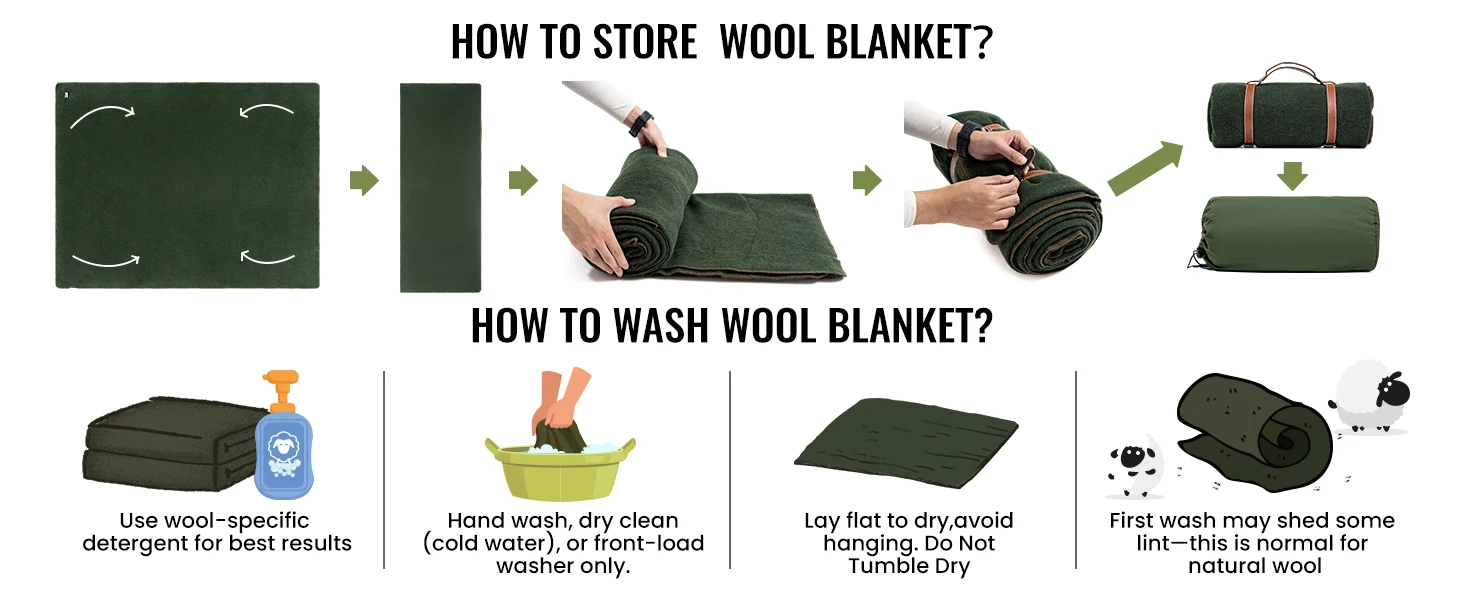 HOW TO STORE  WOOL BLANKET?

HOW TO WASH WOOL BLANKET?

Use wool-specific detergent for best results

Hand wash, dry clean (cold water), or front-load washer only.

Lay flat to dry,avoid hanging. Do Not Tumble Dry

First wash may shed some lint—this is normal for natural wool