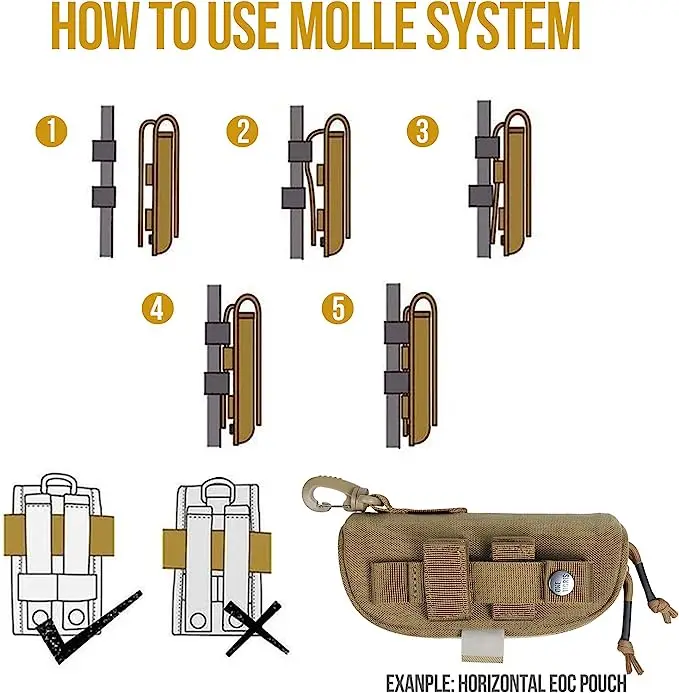 HOW TO USE MOLLE SYSTEM

1

2

3

4

5

EXANPLE: HORIZONTAL EOC POUCH