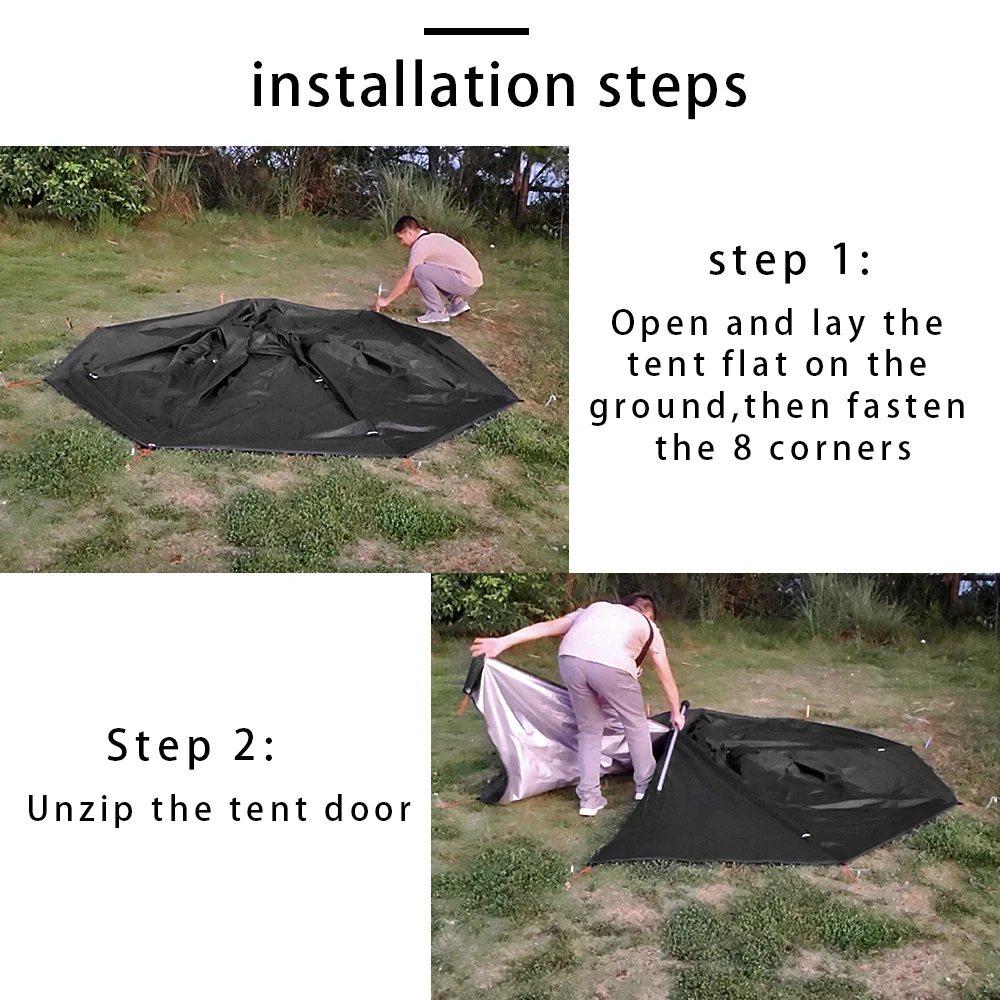 installation steps

step 1:
Open and lay the tent flat on the ground,then fasten the 8 corners

Step 2:
Unzip the tent door