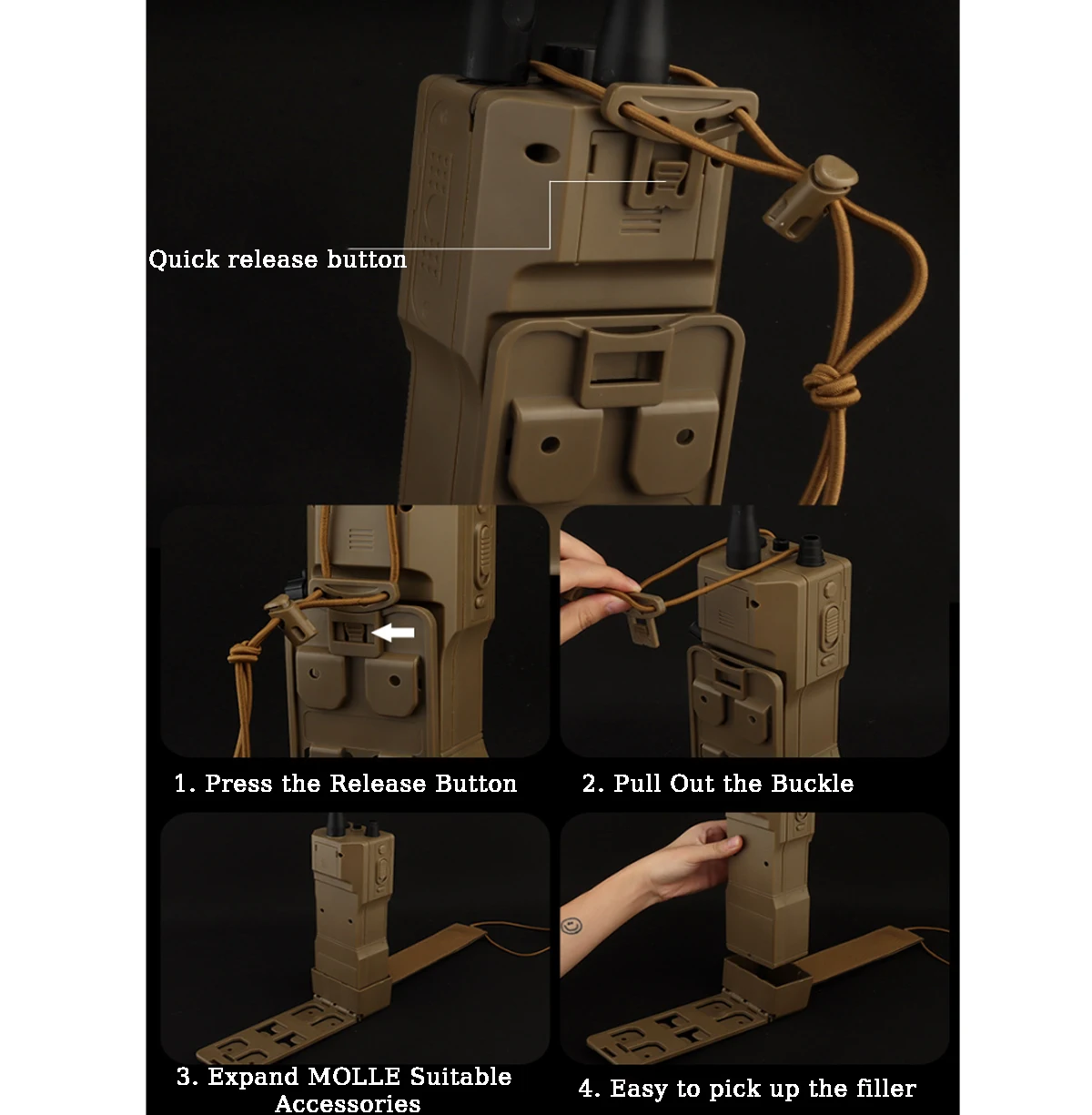 Quick release button

1. Press the Release Button

2. Pull Out the Buckle

3. Expand MOLLE Suitable Accessories

4. Easy to pick up the filler