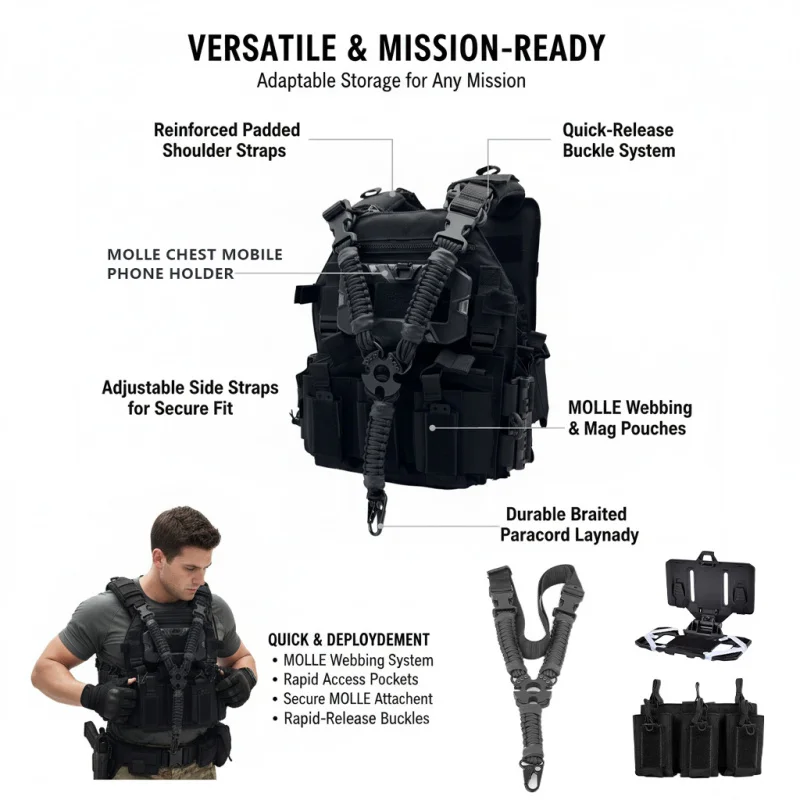 VERSATILE & MISSION-READY
Adaptable Storage for Any Mission

Reinforced Padded Shoulder Straps

Quick-Release Buckle System

MOLLE CHEST MOBILE PHONE HOLDER

Adjustable Side Straps for Secure Fit

MOLLE Webbing & Mag Pouches

Durable Braited Paracord Laynady

QUICK & DEPLOYDEMENT
• MOLLE Webbing System
• Rapid Access Pockets
• Secure MOLLE Attachent
• Rapid-Release Buckles