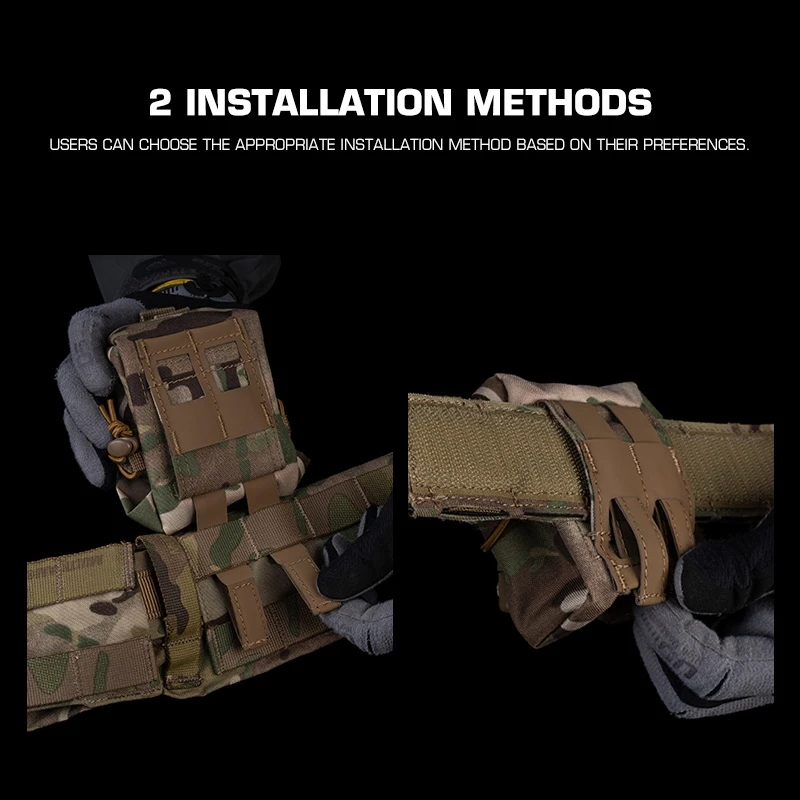 2 INSTALLATION METHODS

USERS CAN CHOOSE THE APPROPRIATE INSTALLATION METHOD BASED ON THEIR PREFERENCES.