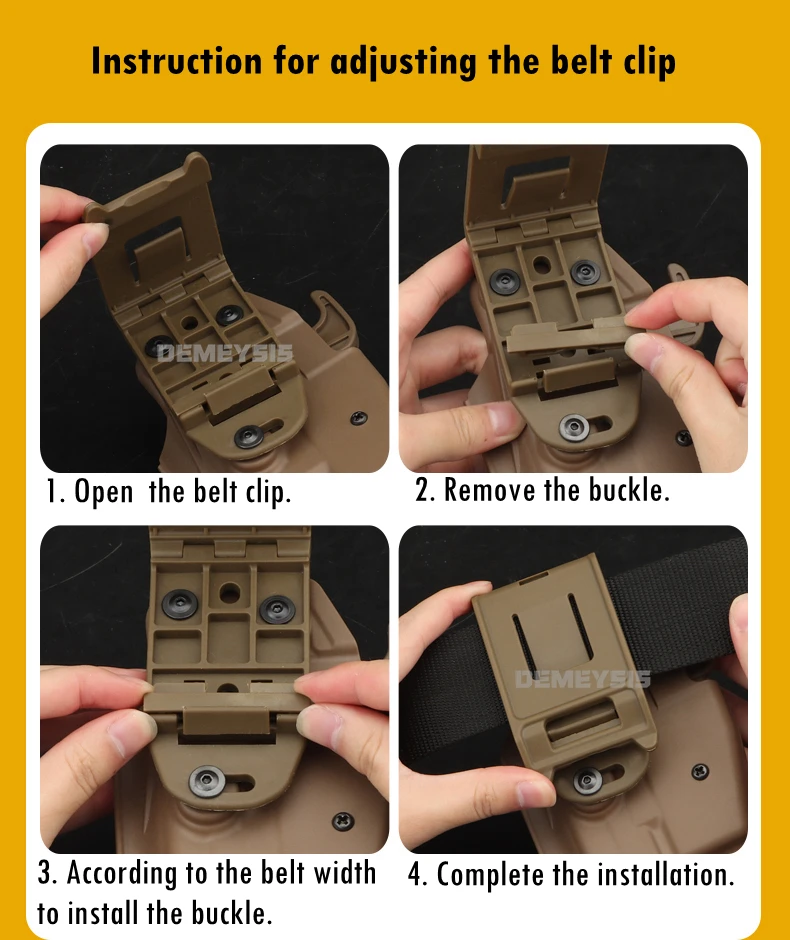 Instruction for adjusting the belt clip

DEMEYSIS

1. Open the belt clip.

2. Remove the buckle.

3. According to the belt width to install the buckle.

DEMEYSIS

4. Complete the installation.