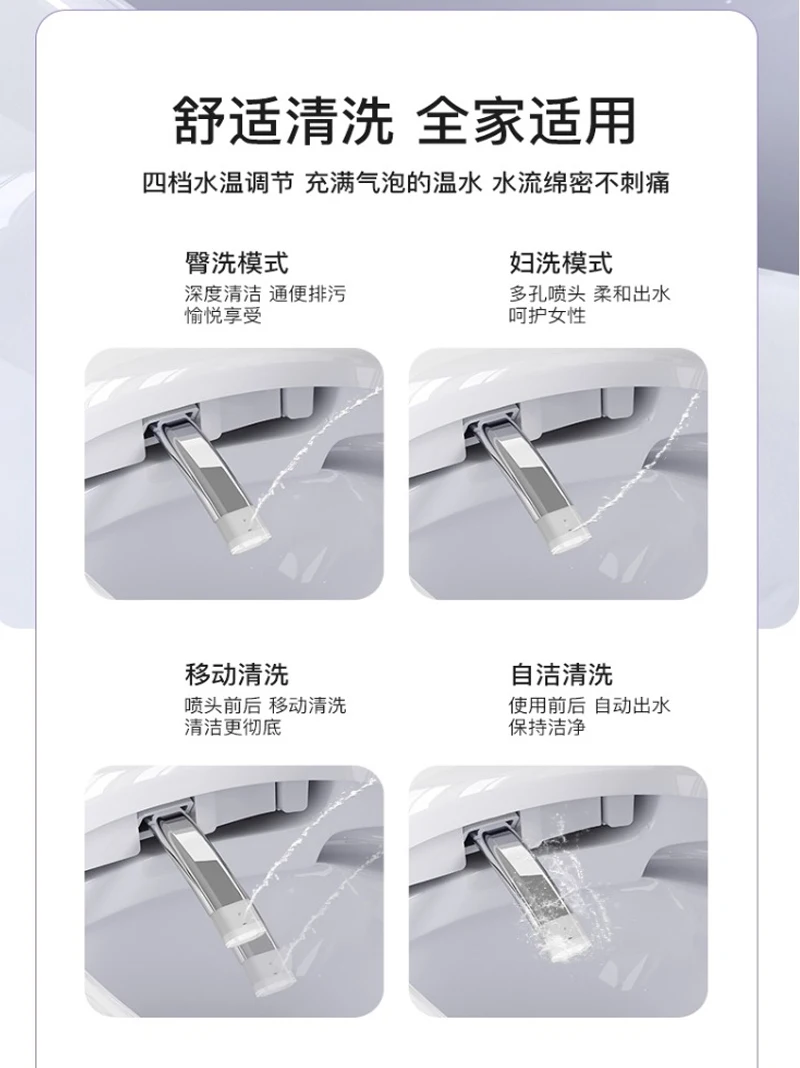 舒适清洗 全家适用

四档水温调节 充满气泡的温水 水流绵密不刺痛

臀洗模式
深度清洁 通便排污
愉悦享受

妇洗模式
多孔喷头 柔和出水
呵护女性

移动清洗
喷头前后 移动清洗
清洁更彻底

自洁清洗
使用前后 自动出水
保持洁净