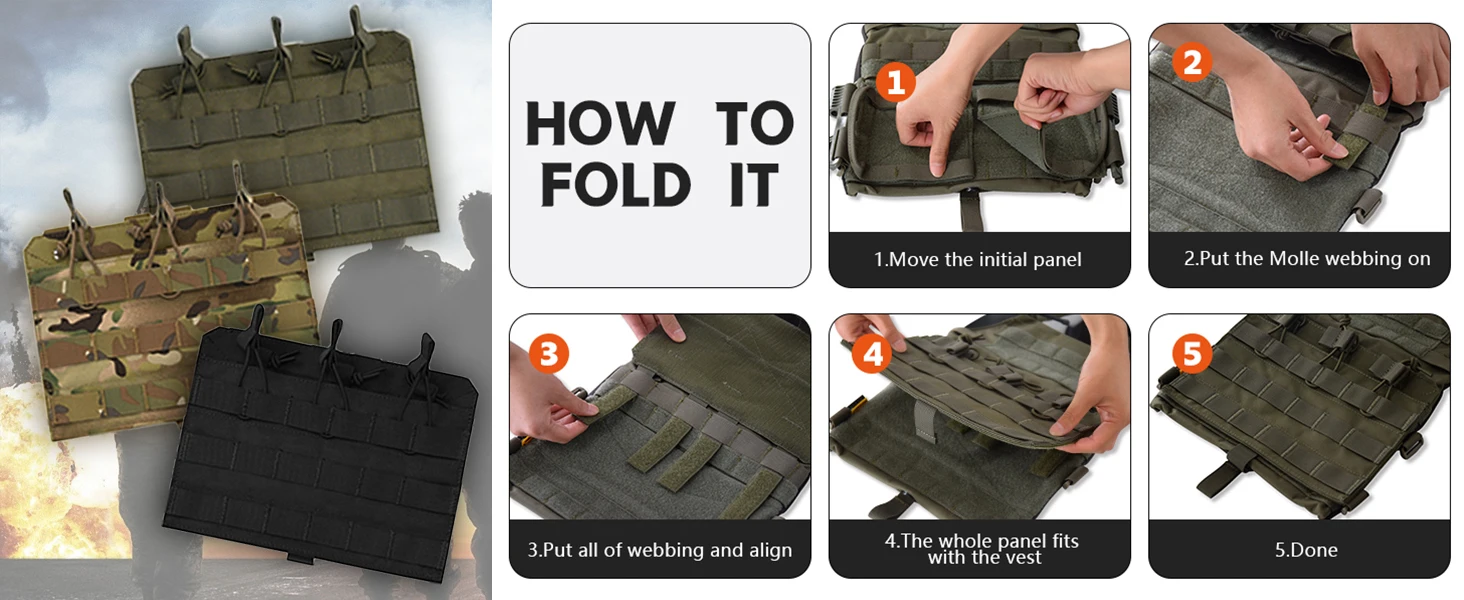 HOW TO FOLD IT

1

1.Move the initial panel

2

2.Put the Molle webbing on

3

3.Put all of webbing and align

4

4.The whole panel fits with the vest

5

5.Done