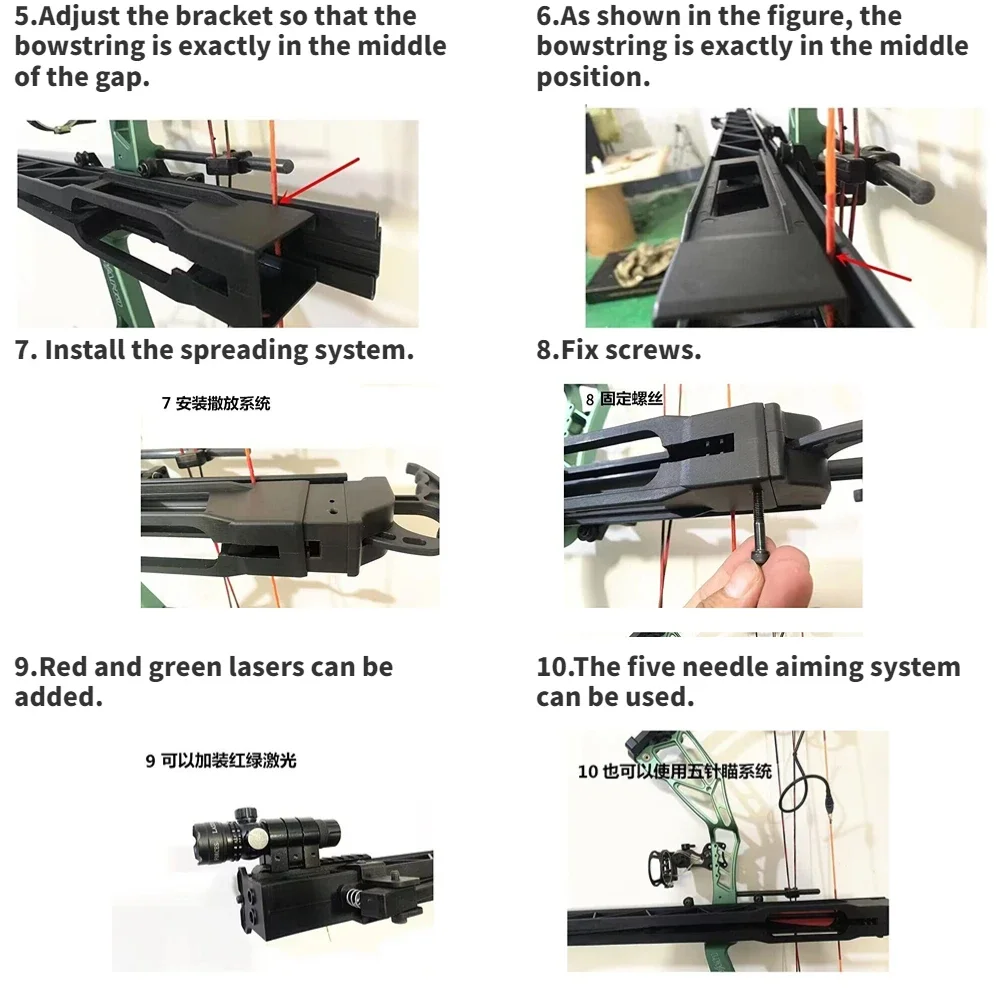 5.Adjust the bracket so that the bowstring is exactly in the middle of the gap.

6.As shown in the figure, the bowstring is exactly in the middle position.

7. Install the spreading system.

7 安装撒放系统

8.Fix screws.

8 固定螺丝

9.Red and green lasers can be added.

9 可以加装红绿激光

10.The five needle aiming system can be used.

10 也可以使用五针瞄系统