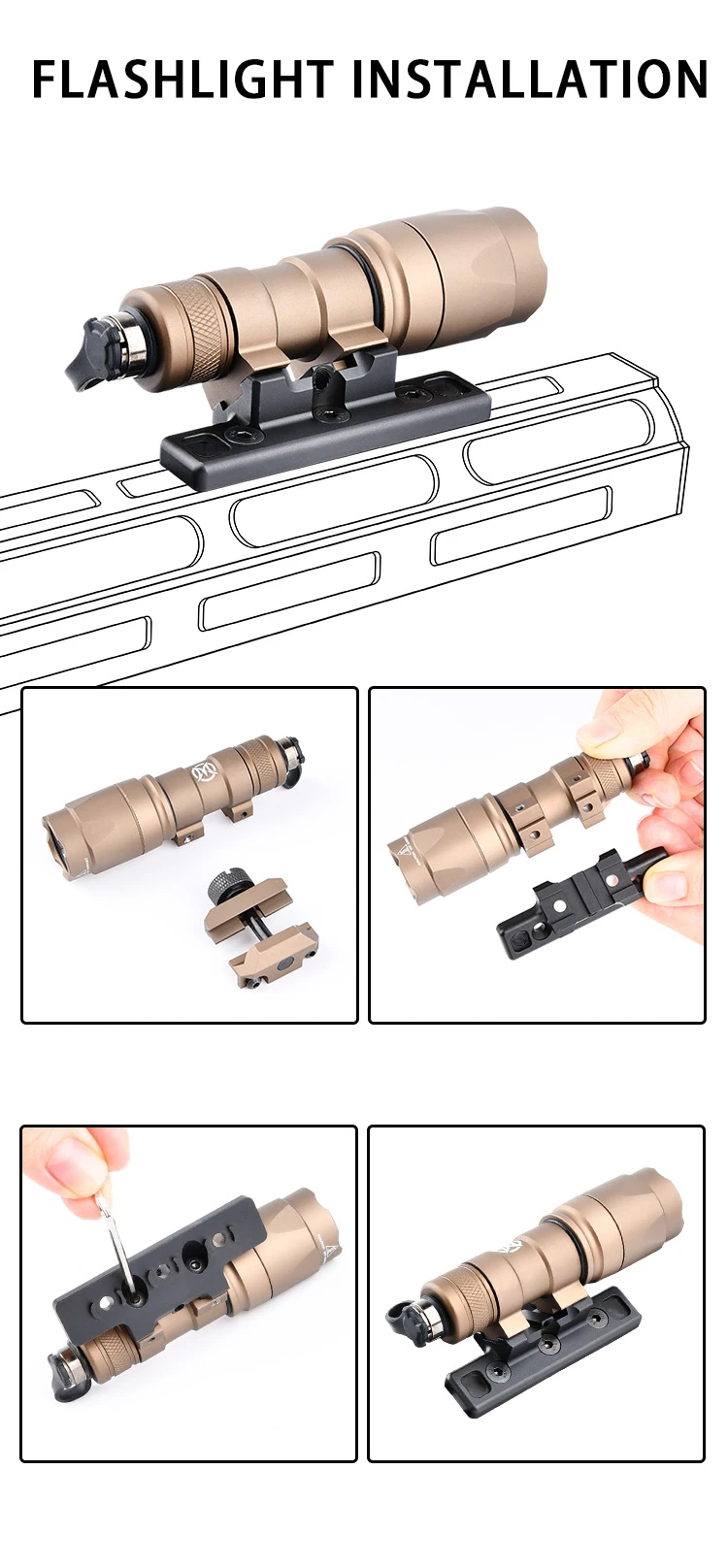 FLASHLIGHT INSTALLATION