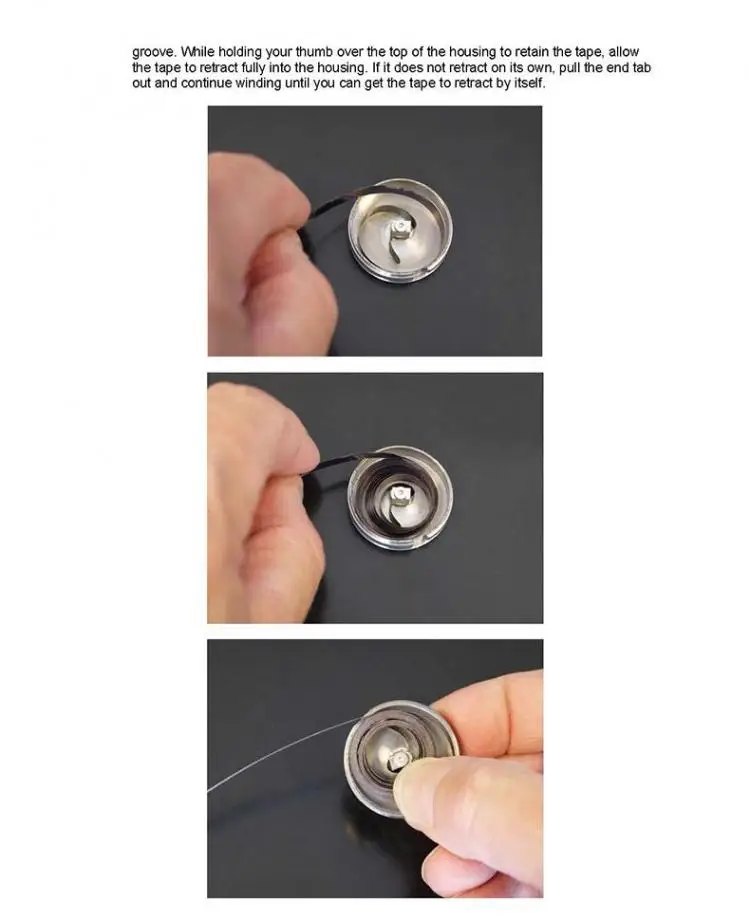 groove. While holding your thumb over the top of the housing to retain the tape, allow the tape to retract fully into the housing. If it does not retract on its own, pull the end tab out and continue winding until you can get the tape to retract by itself.