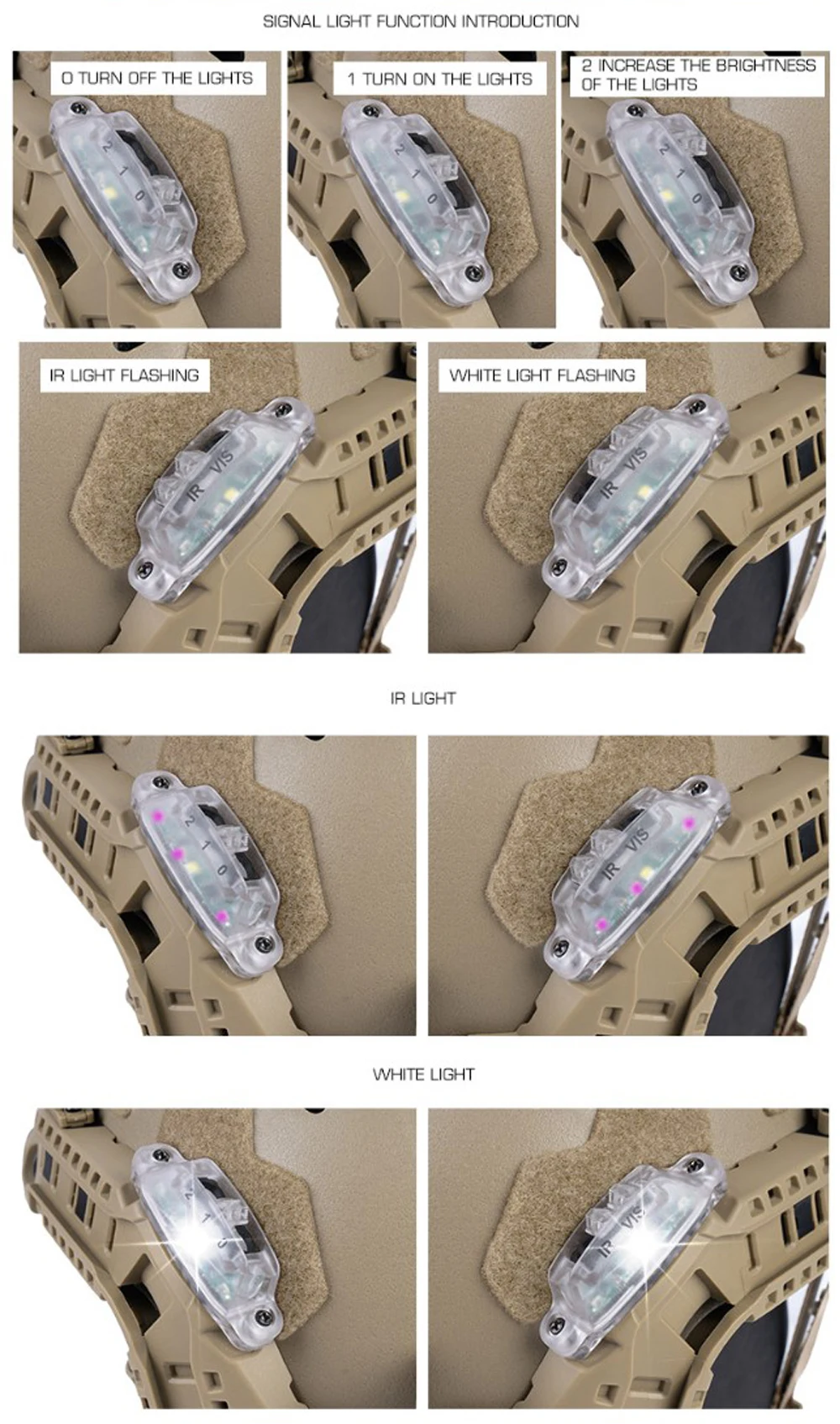 SIGNAL LIGHT FUNCTION INTRODUCTION

0 TURN OFF THE LIGHTS

2 1 0

1 TURN ON THE LIGHTS

2 1 0

2 INCREASE THE BRIGHTNESS OF THE LIGHTS

2 1 0

IR LIGHT FLASHING

IR VIS

WHITE LIGHT FLASHING

IR VIS

IR LIGHT

2 1 0

IR VIS

WHITE LIGHT

2 1 0

IR VIS