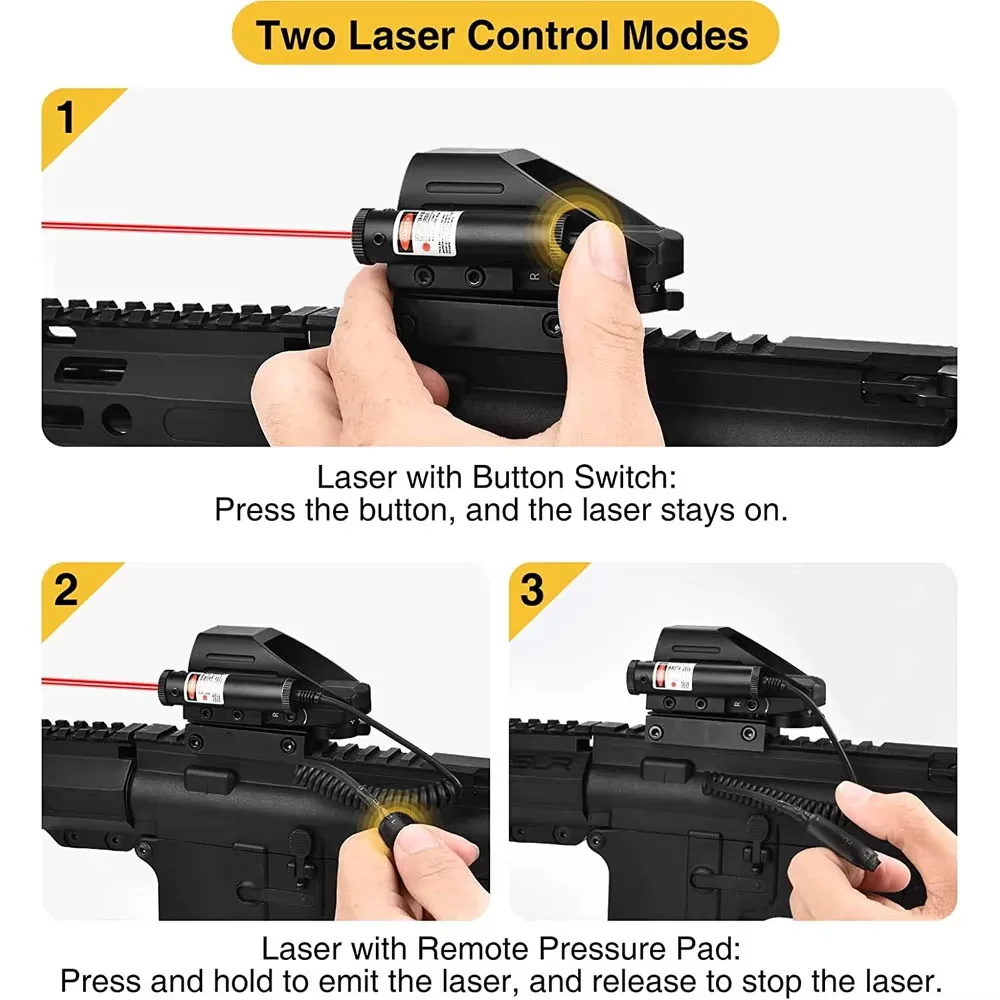 Two Laser Control Modes

1

Laser with Button Switch:
Press the button, and the laser stays on.

2

3

Laser with Remote Pressure Pad:
Press and hold to emit the laser, and release to stop the laser.