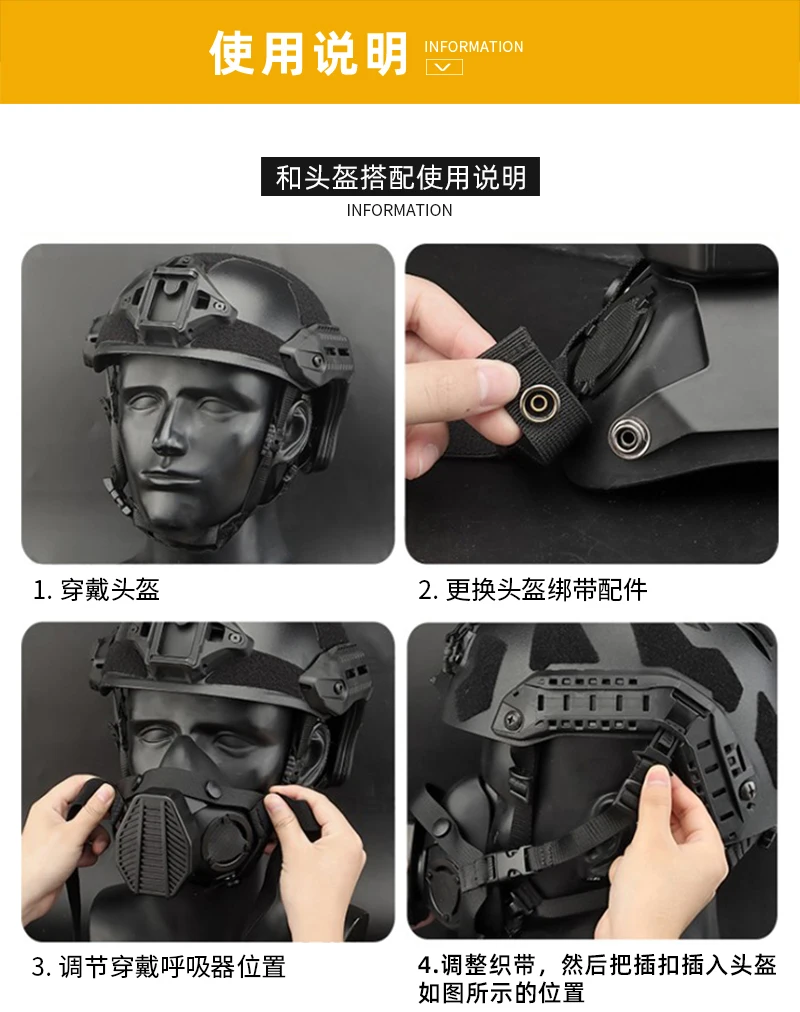 使用说明 INFORMATION

和头盔搭配使用说明
INFORMATION

1. 穿戴头盔

2. 更换头盔绑带配件

3. 调节穿戴呼吸器位置

4.调整织带，然后把插扣插入头盔如图所示的位置