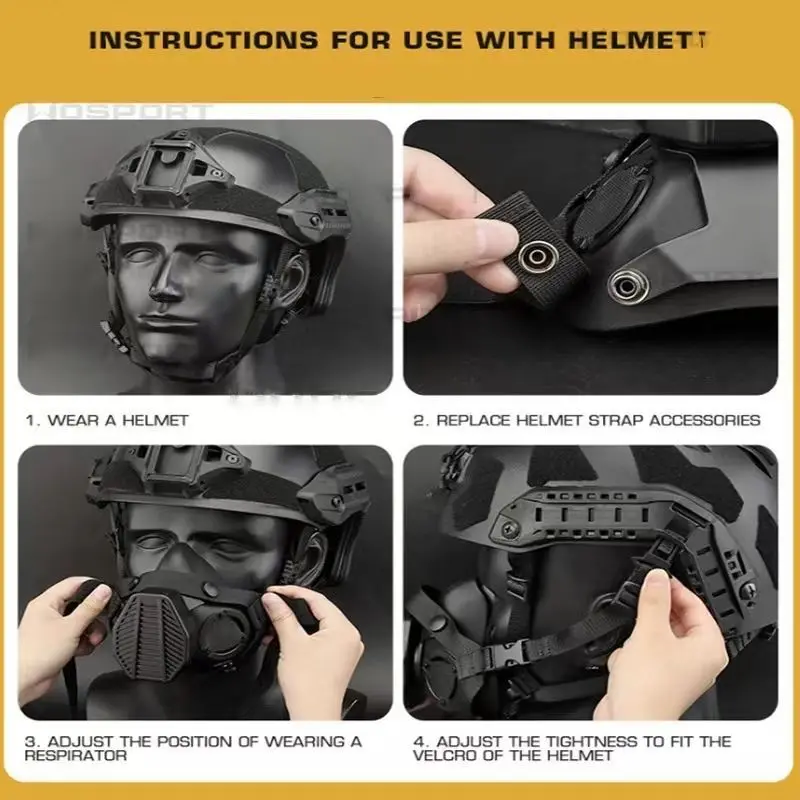 INSTRUCTIONS FOR USE WITH HELMET

WOSPORT

1. WEAR A HELMET

2. REPLACE HELMET STRAP ACCESSORIES

3. ADJUST THE POSITION OF WEARING A RESPIRATOR

4. ADJUST THE TIGHTNESS TO FIT THE VELCRO OF THE HELMET